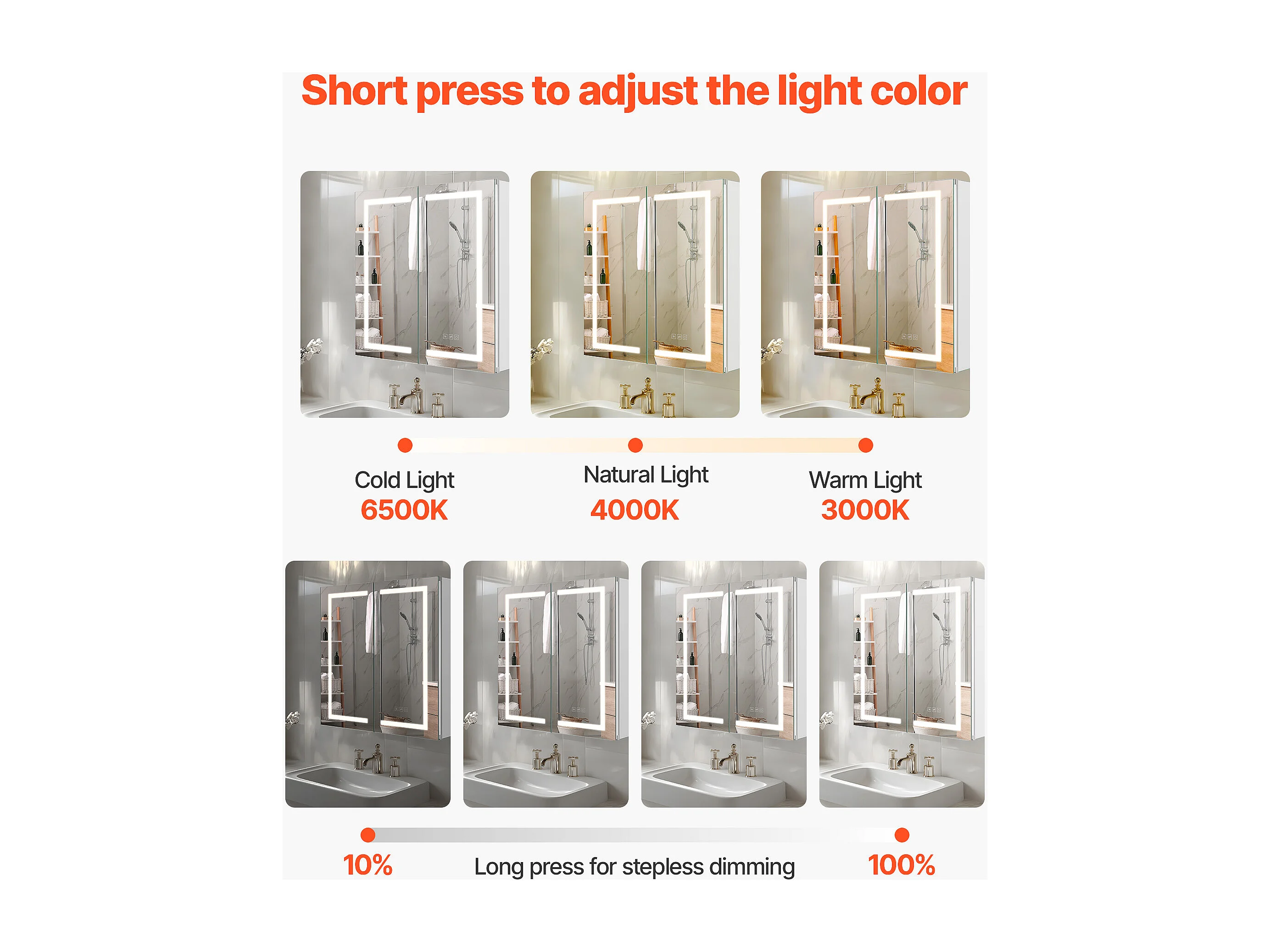 Short press to adjust the light color

Cold Light
6500K

Natural Light
4000K

Warm Light
3000K

10%

Long press for stepless dimming

100%