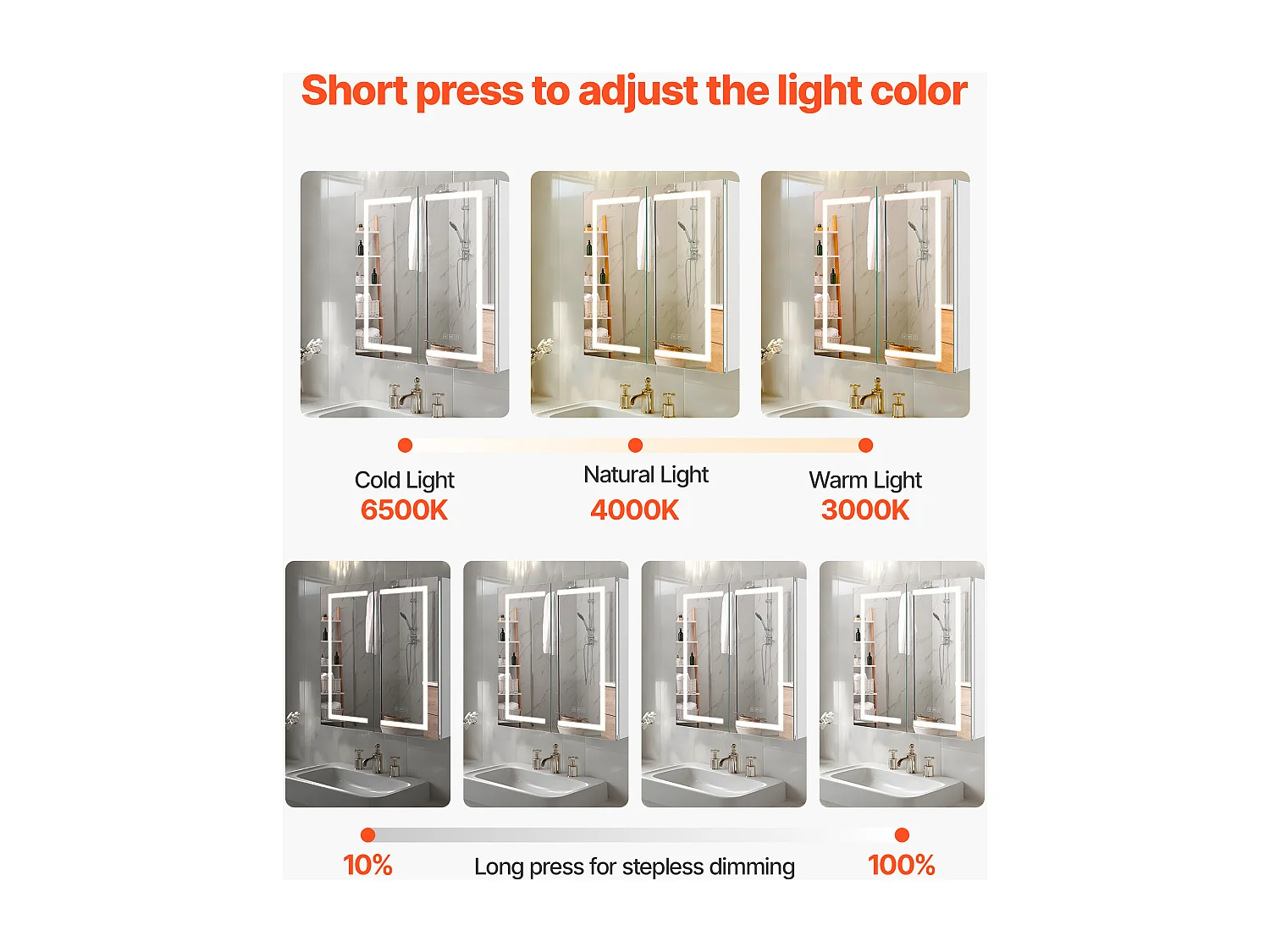 Short press to adjust the light color

Cold Light
6500K

Natural Light
4000K

Warm Light
3000K

10%
Long press for stepless dimming
100%