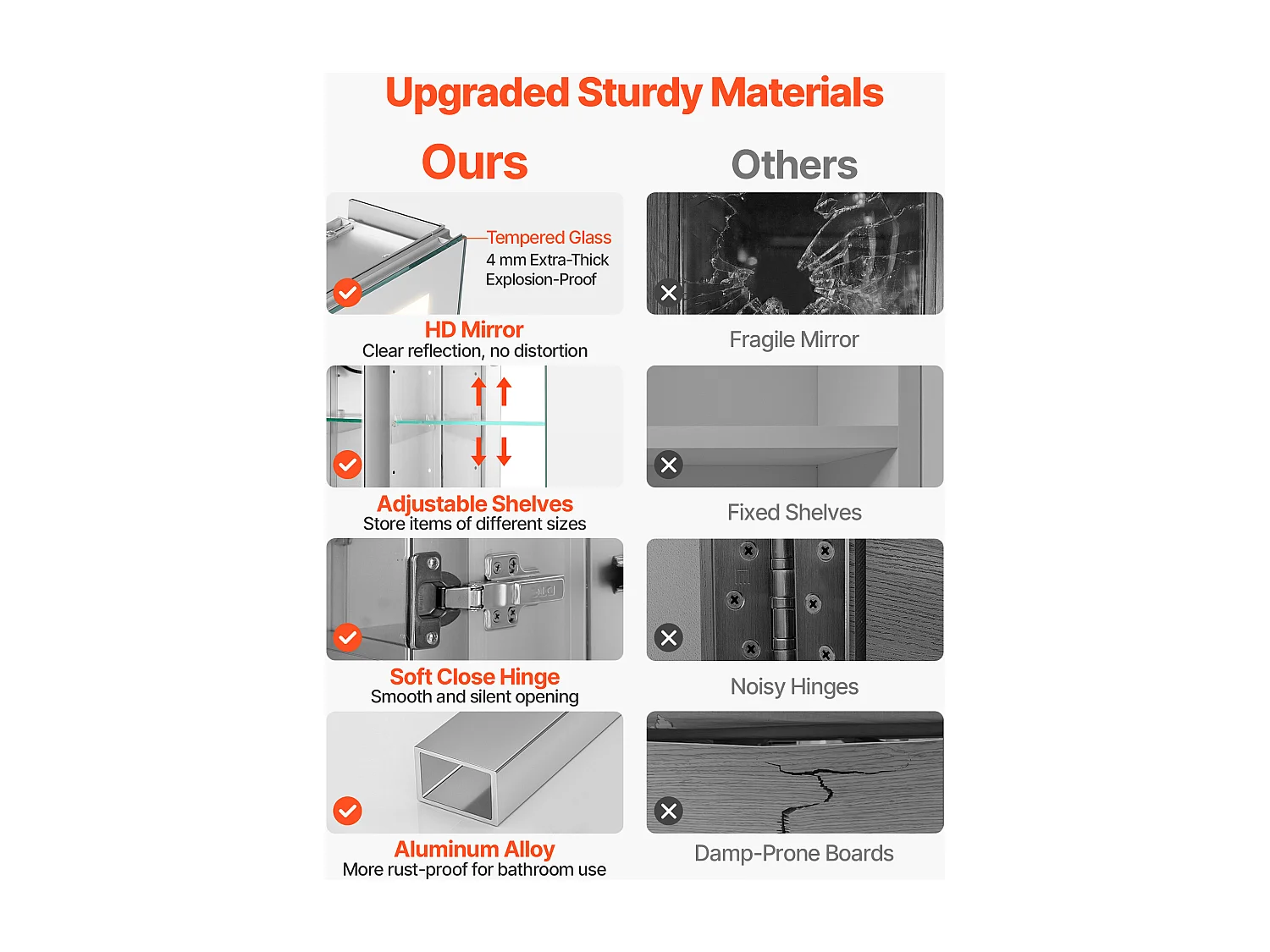 Upgraded Sturdy Materials

Ours

Tempered Glass
4 mm Extra-Thick
Explosion-Proof

HD Mirror
Clear reflection, no distortion

Adjustable Shelves
Store items of different sizes

Soft Close Hinge
Smooth and silent opening

Aluminum Alloy
More rust-proof for bathroom use

Others

Fragile Mirror

Fixed Shelves

Noisy Hinges

Damp-Prone Boards