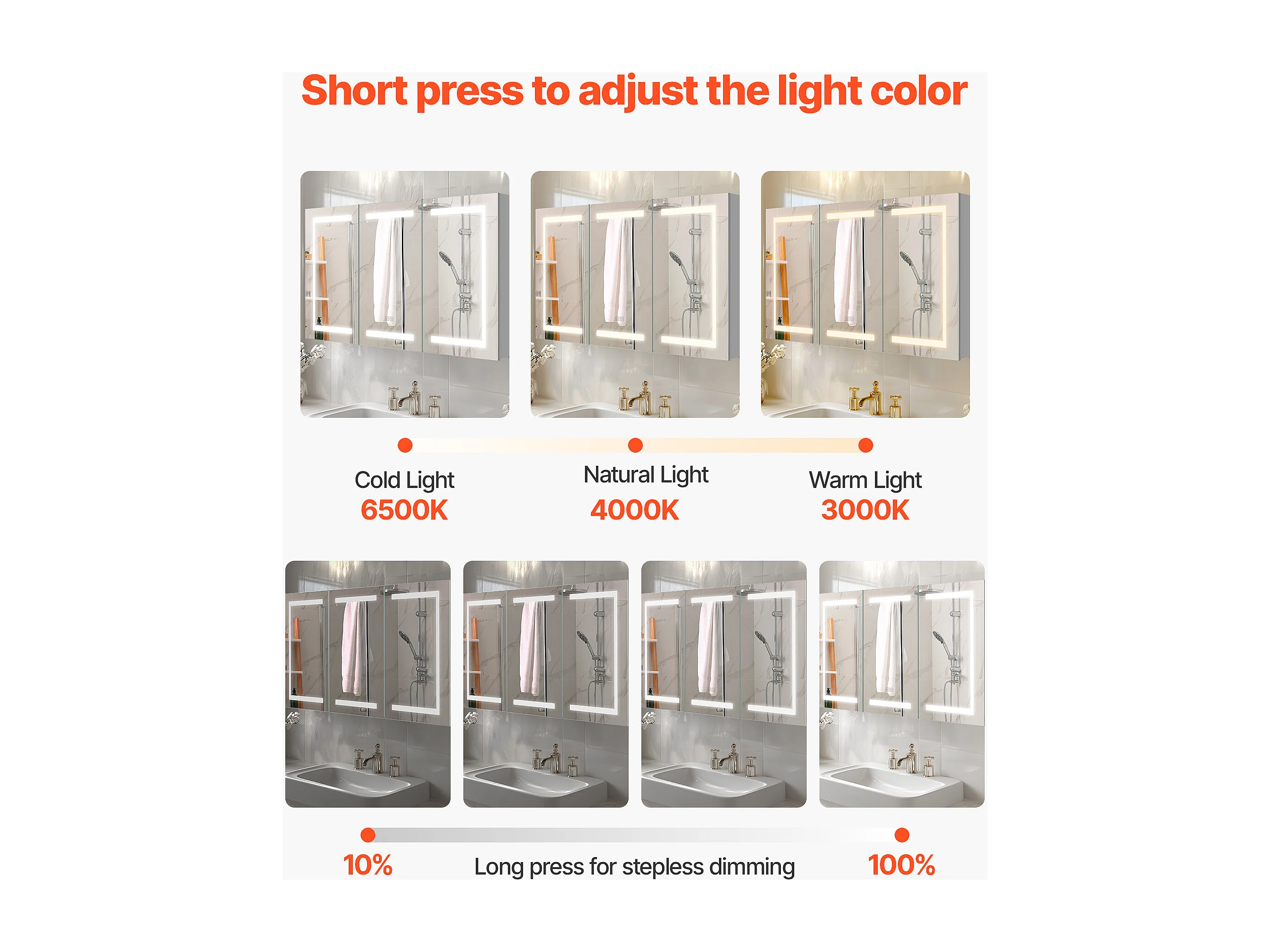 Short press to adjust the light color

Cold Light
6500K

Natural Light
4000K

Warm Light
3000K

10%

Long press for stepless dimming

100%