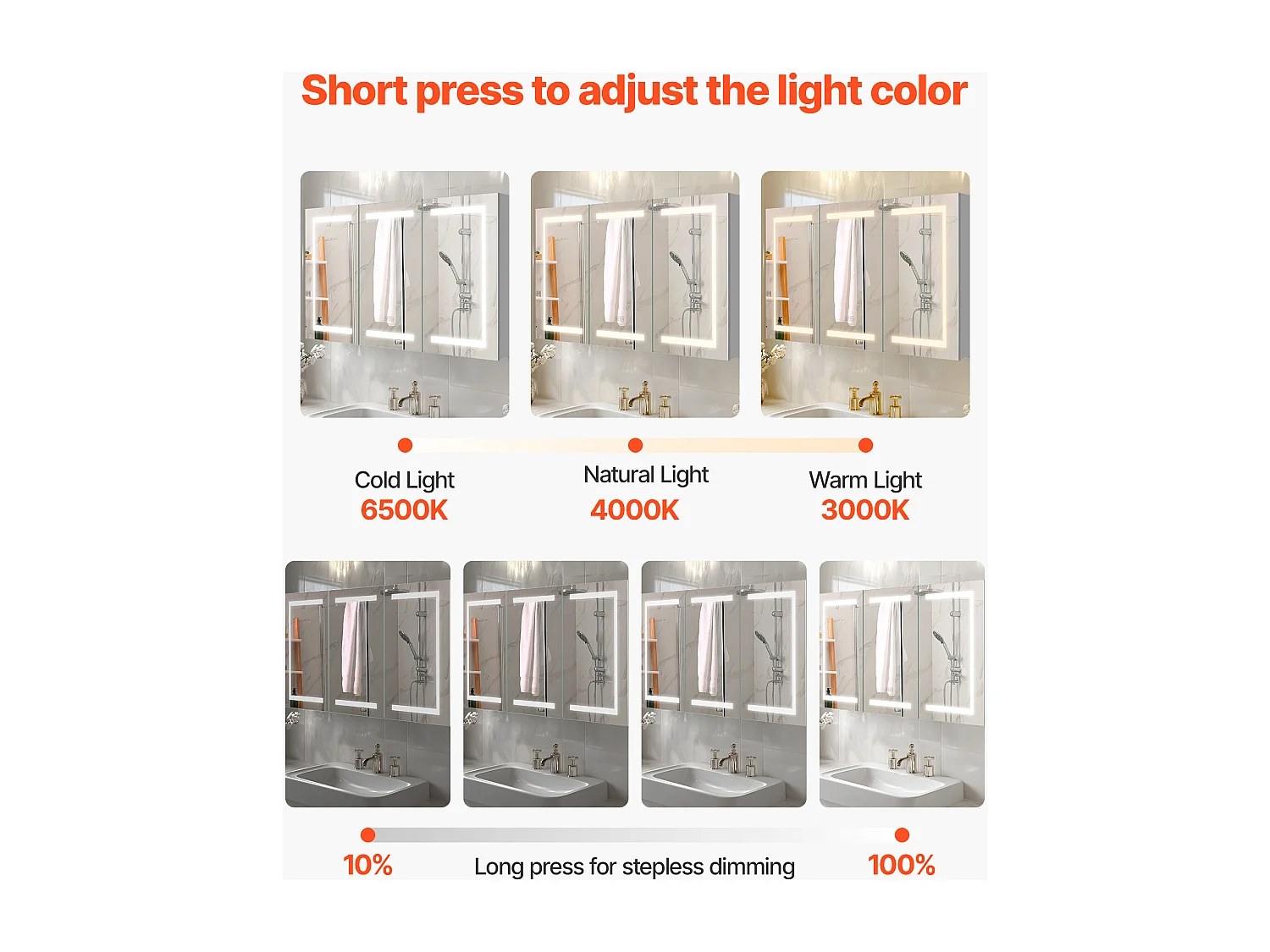 Short press to adjust the light color

Cold Light
6500K

Natural Light
4000K

Warm Light
3000K

10%

Long press for stepless dimming

100%