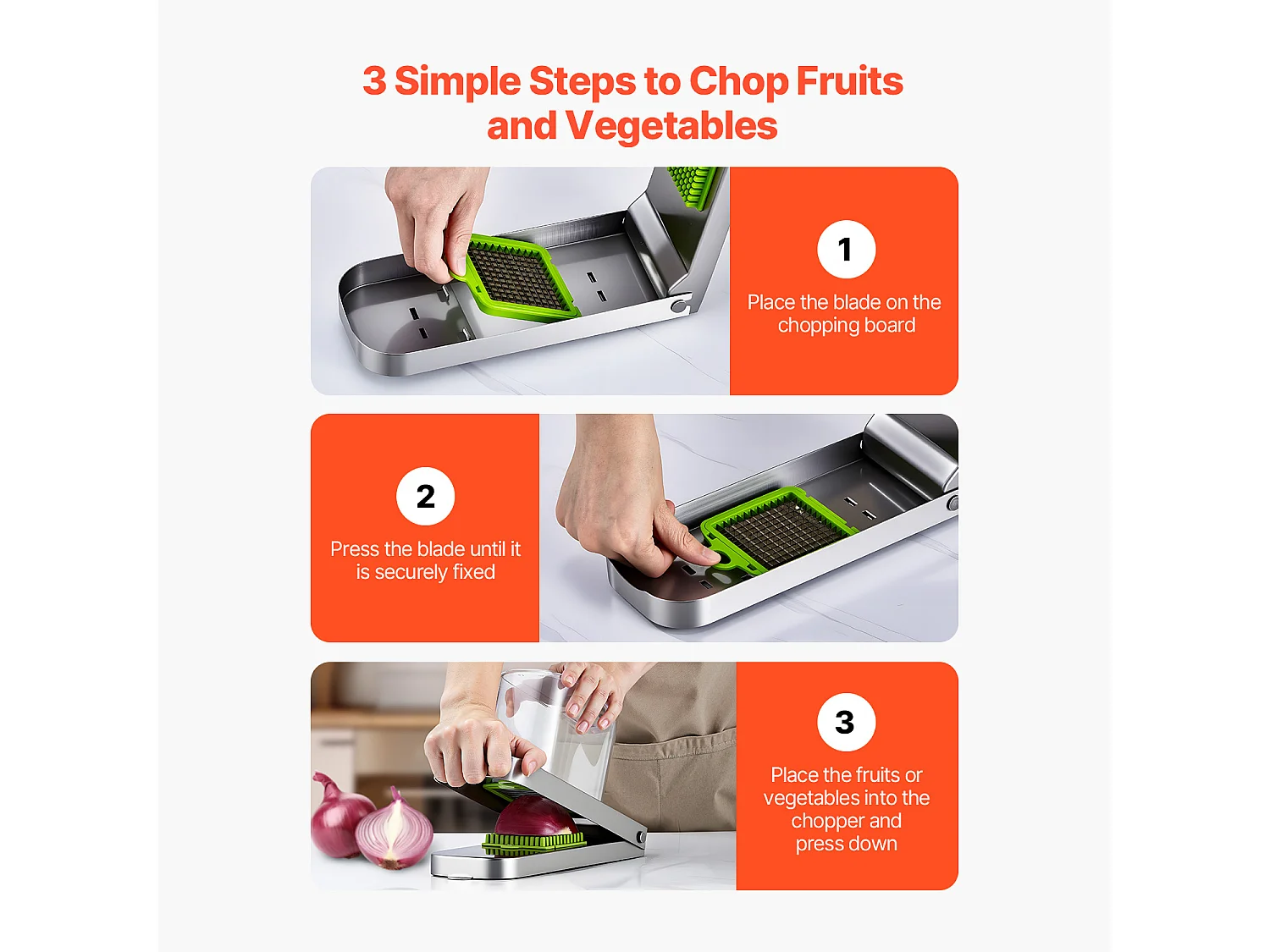 3 Simple Steps to Chop Fruits and Vegetables

1

Place the blade on the chopping board

2

Press the blade until it is securely fixed

3

Place the fruits or vegetables into the chopper and press down