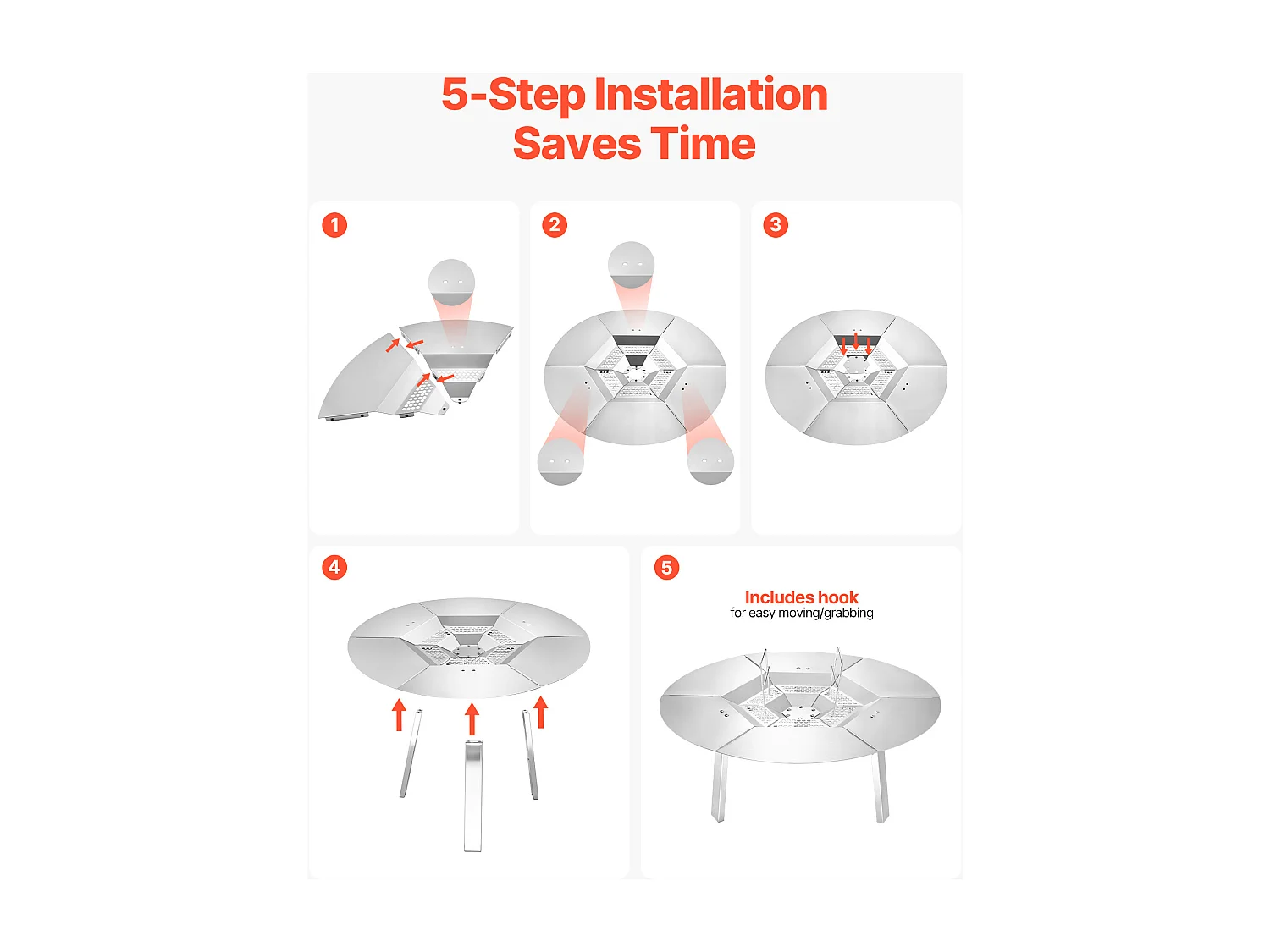 5-Step Installation Saves Time

1

2

3

4

5

Includes hook
for easy moving/grabbing