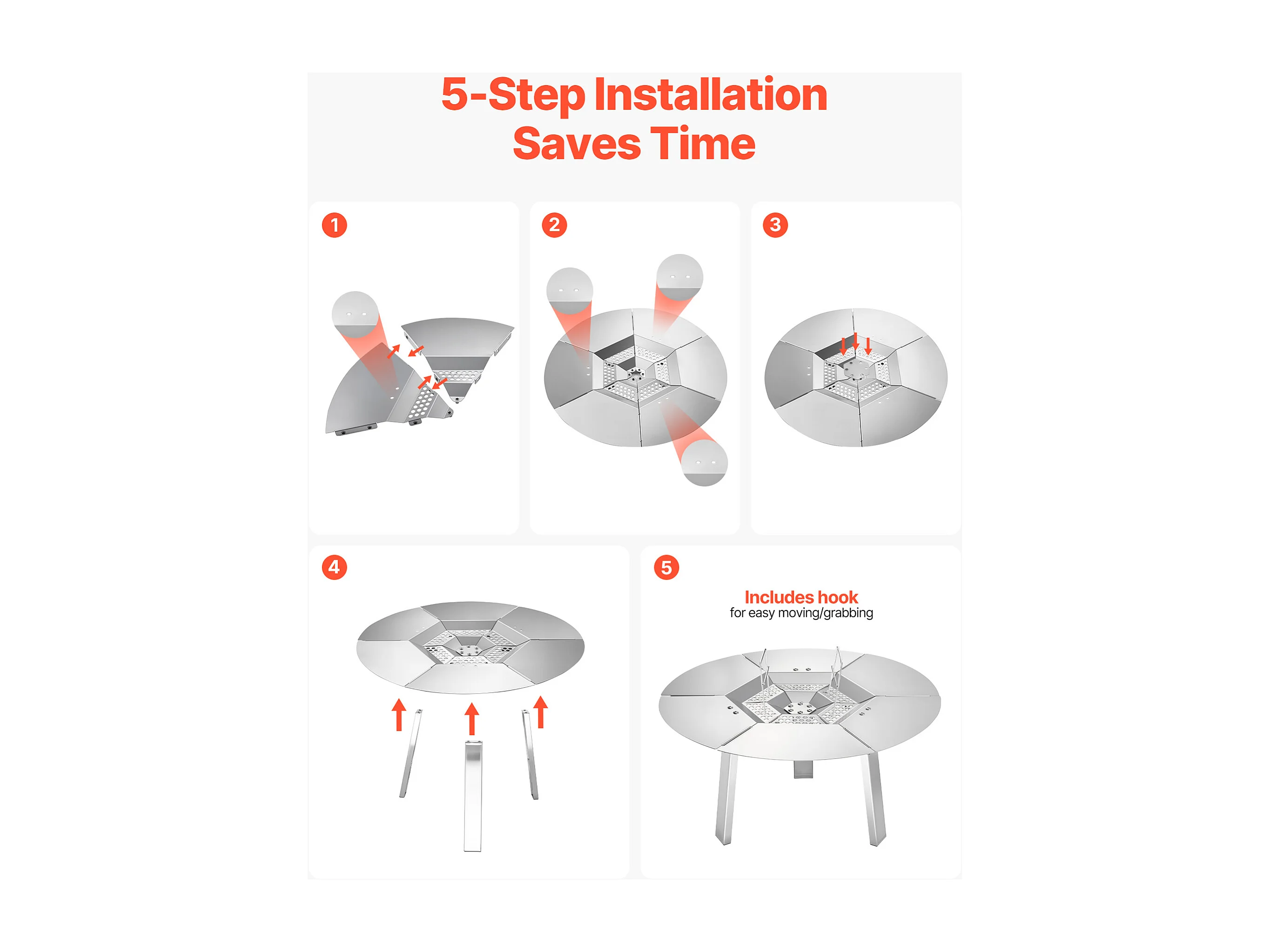 5-Step Installation
Saves Time

1

2

3

4

5

Includes hook
for easy moving/grabbing