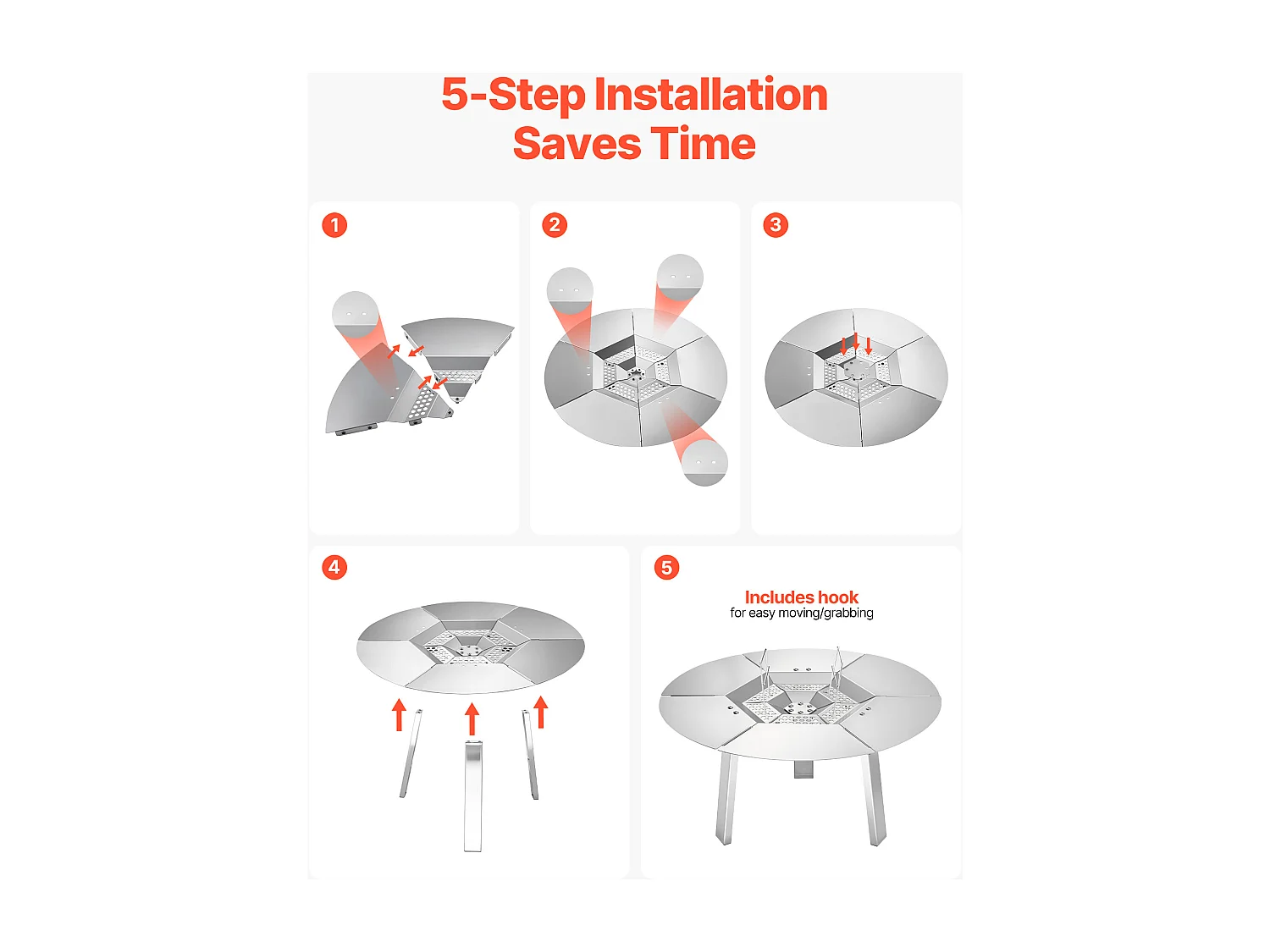 5-Step Installation
Saves Time

1

2

3

4

5

Includes hook
for easy moving/grabbing