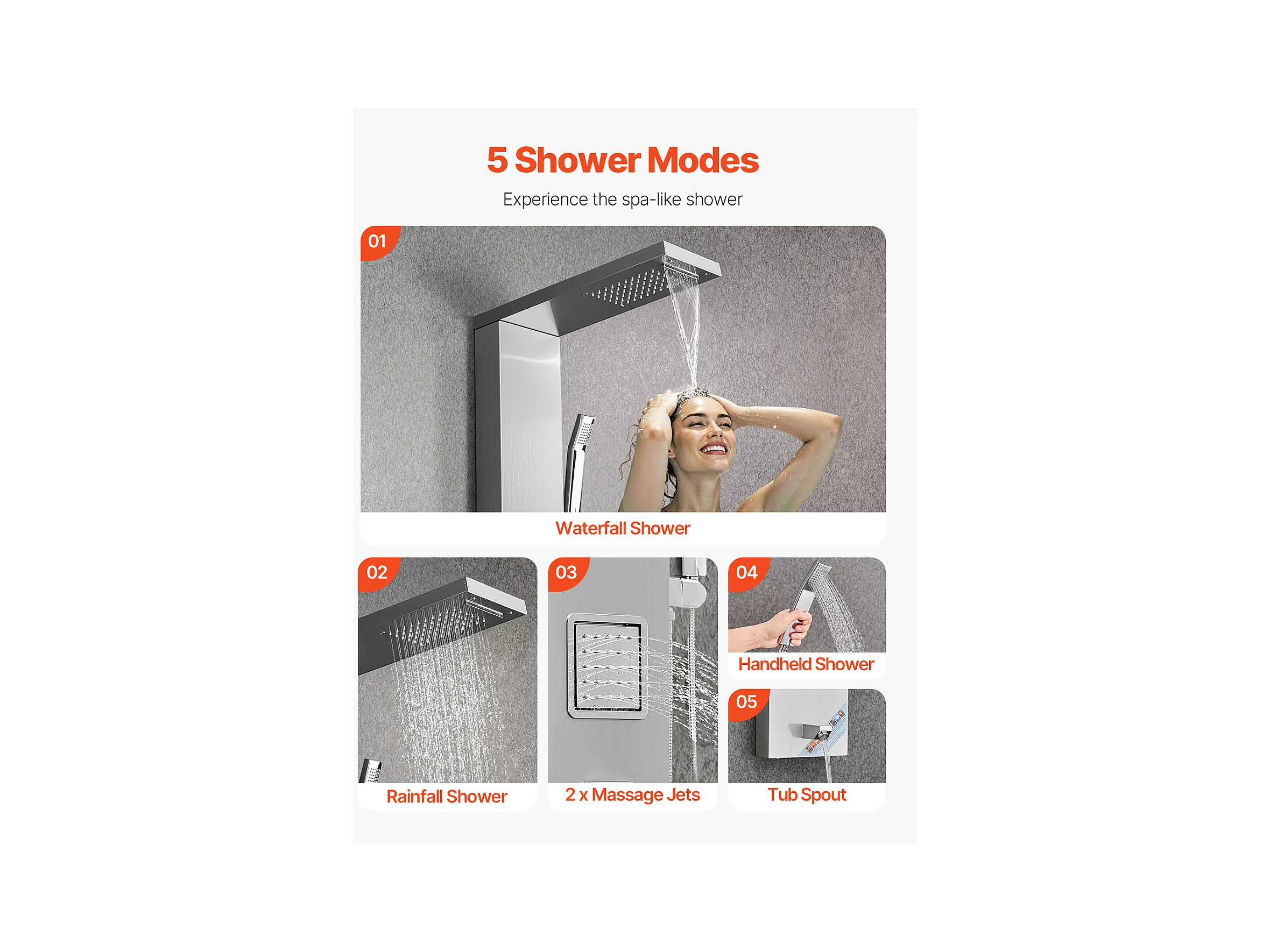 5 Shower Modes

Experience the spa-like shower

01

Waterfall Shower

02

Rainfall Shower

03

2 x Massage Jets

04

Handheld Shower

05

Tub Spout