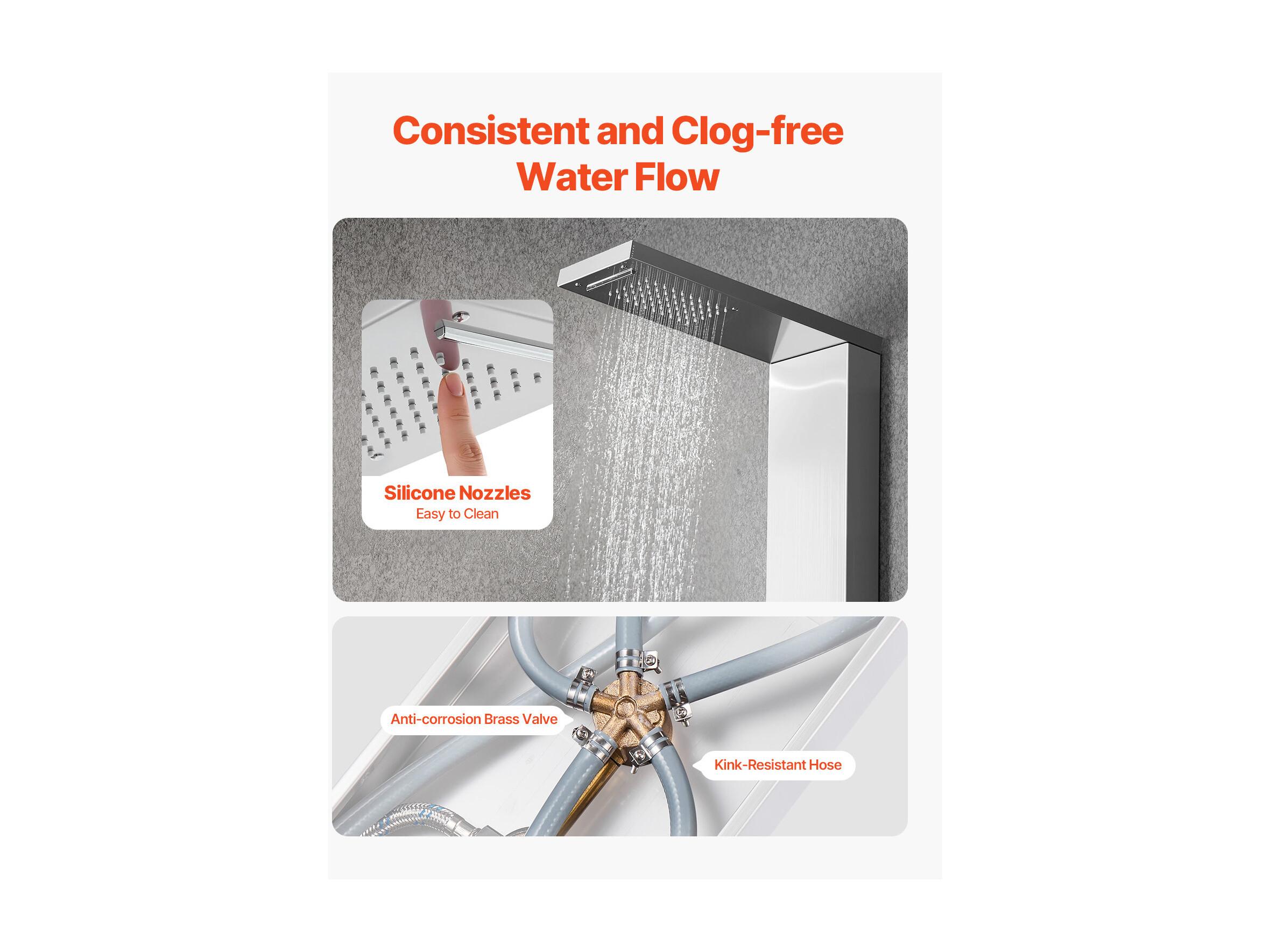 Consistent and Clog-free Water Flow

Silicone Nozzles
Easy to Clean

Anti-corrosion Brass Valve

Kink-Resistant Hose