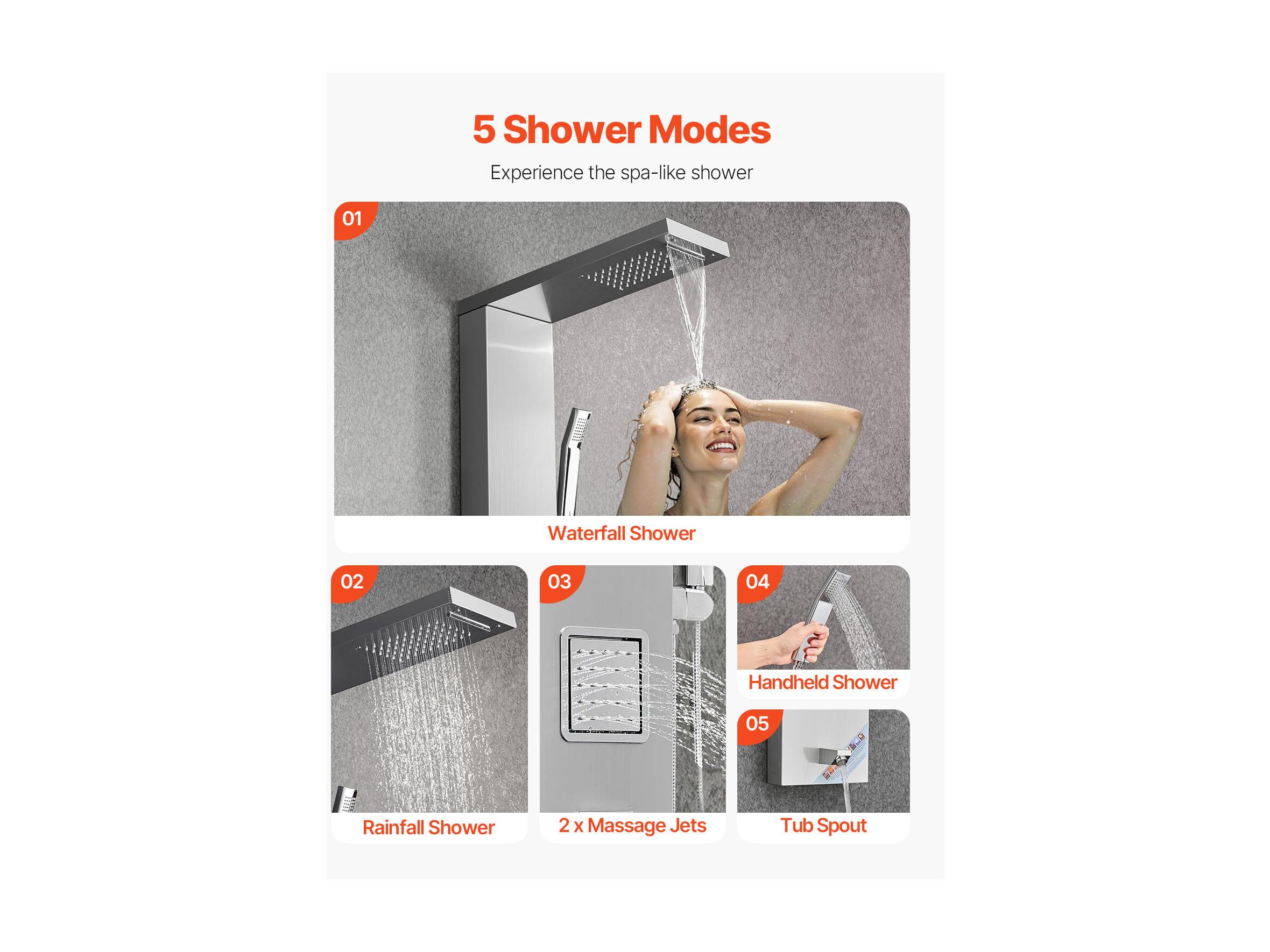 5 Shower Modes

Experience the spa-like shower

01

Waterfall Shower

02

Rainfall Shower

03

2 x Massage Jets

04

Handheld Shower

05

Tub Spout