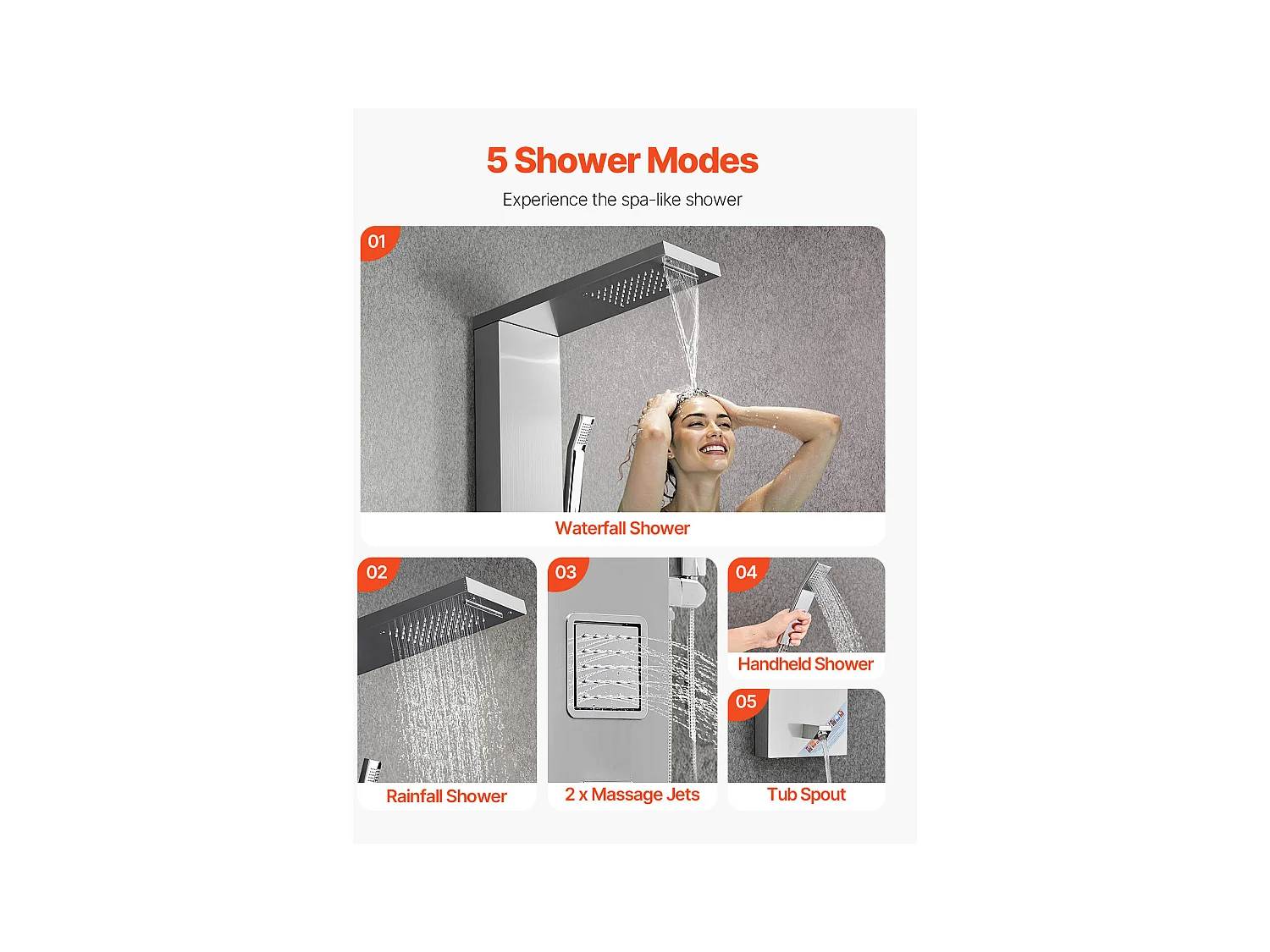 5 Shower Modes

Experience the spa-like shower

01

Waterfall Shower

02

Rainfall Shower

03

2 x Massage Jets

04

Handheld Shower

05

Tub Spout