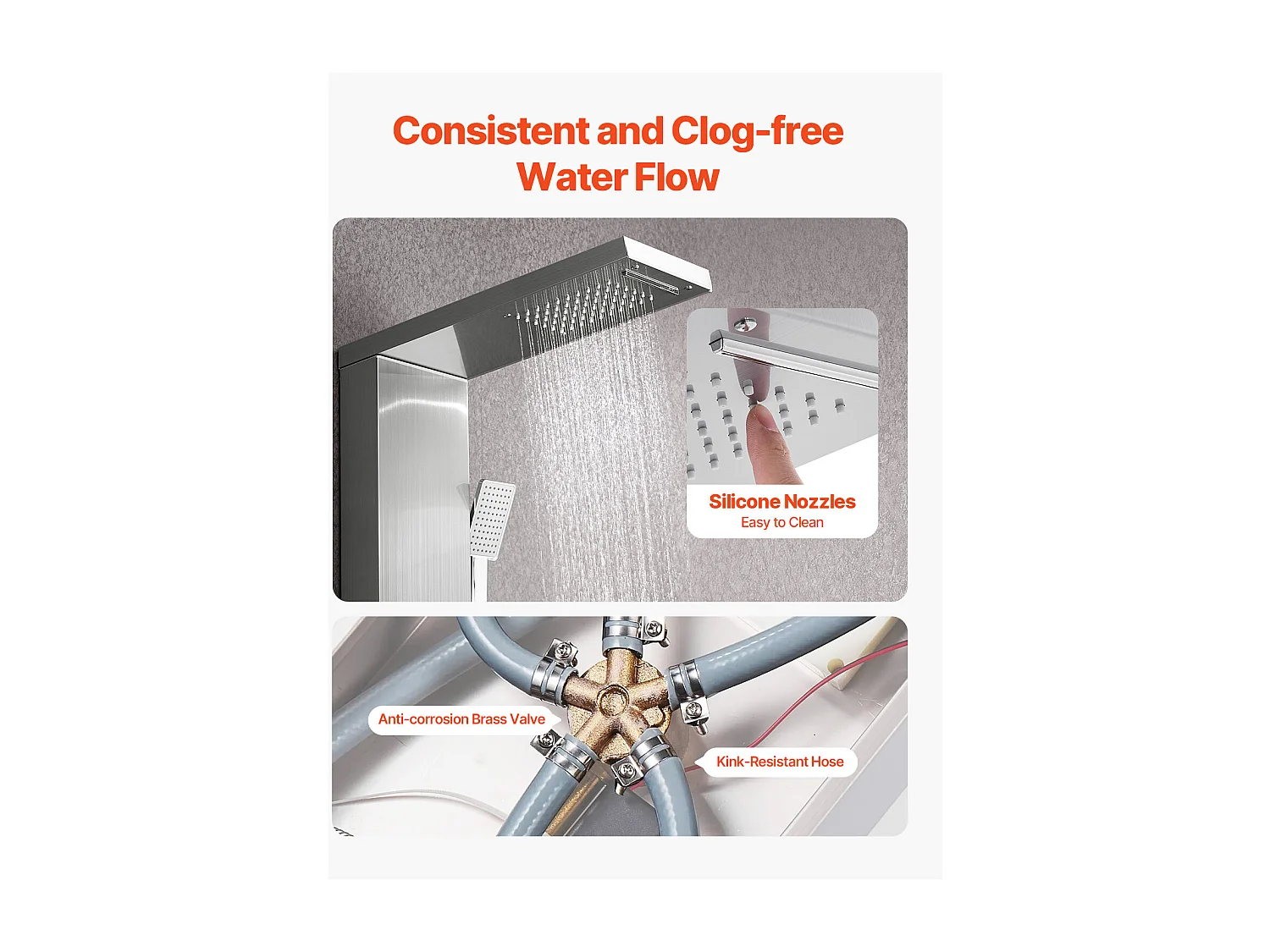 Consistent and Clog-free Water Flow

Silicone Nozzles
Easy to Clean

Anti-corrosion Brass Valve

Kink-Resistant Hose