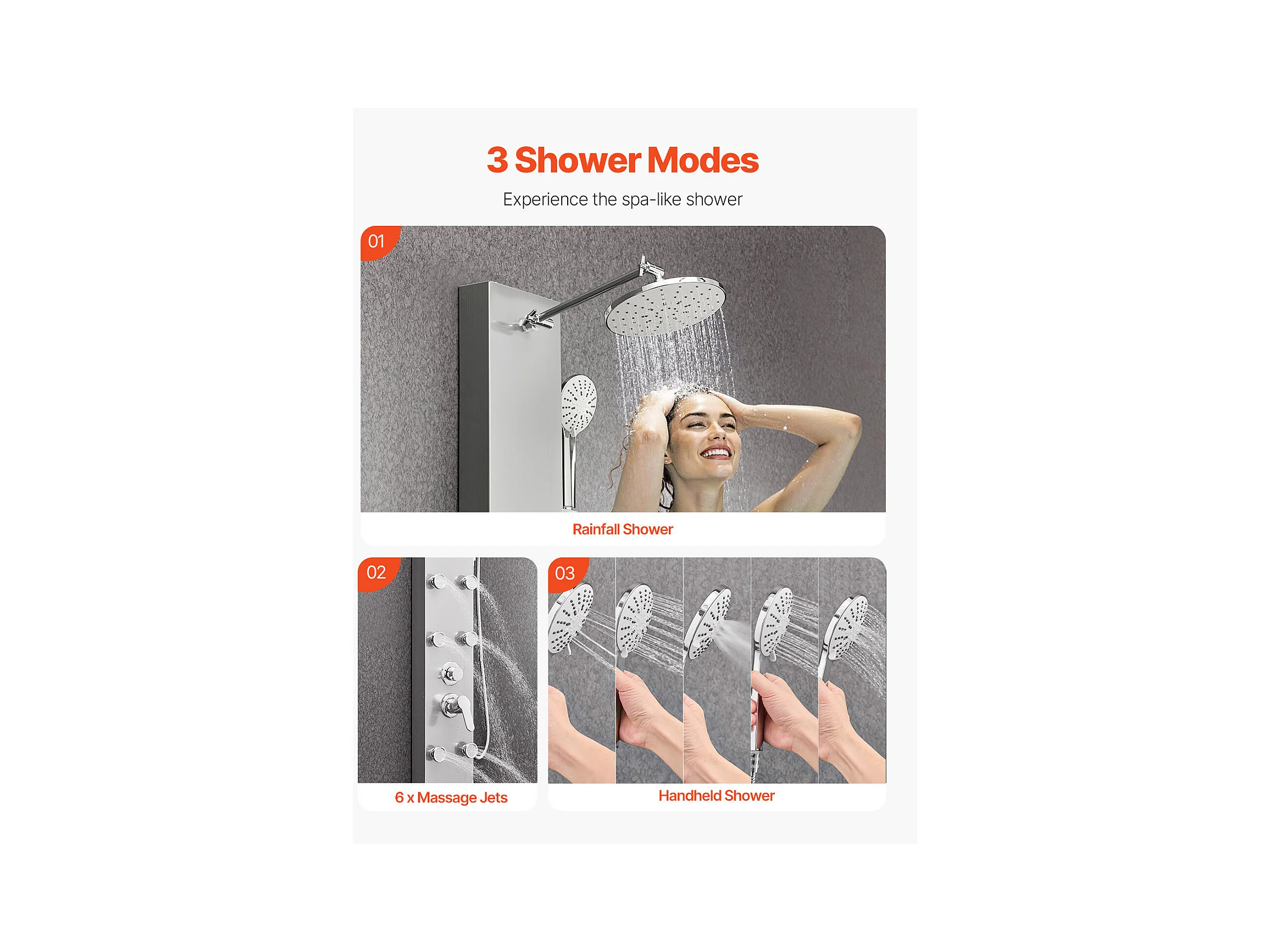 3 Shower Modes

Experience the spa-like shower

01

Rainfall Shower

02

6 x Massage Jets

03

Handheld Shower