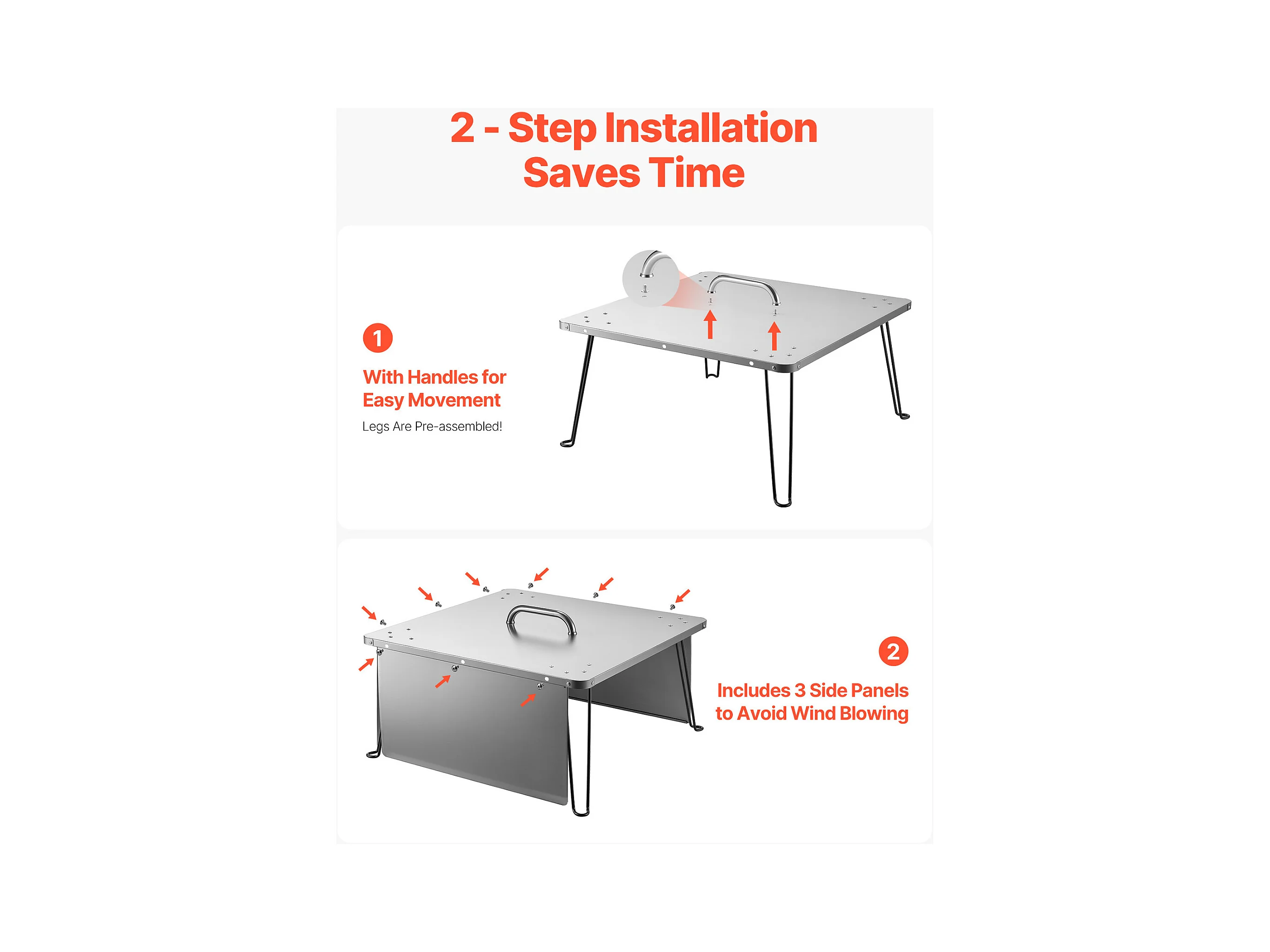 2 - Step Installation Saves Time

1

With Handles for Easy Movement

Legs Are Pre-assembled!

2

Includes 3 Side Panels to Avoid Wind Blowing