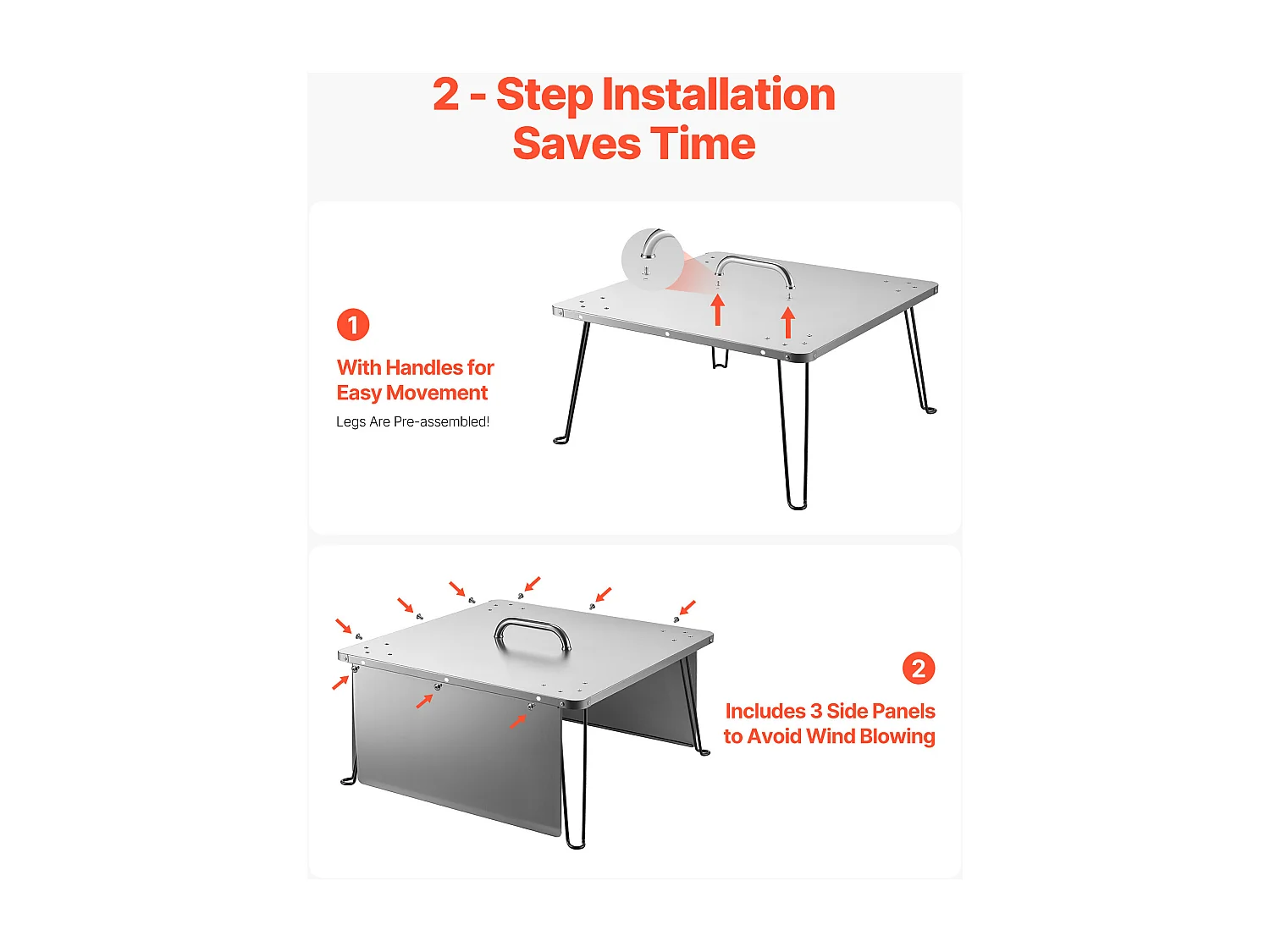 2 - Step Installation Saves Time

1

With Handles for Easy Movement

Legs Are Pre-assembled!

2

Includes 3 Side Panels to Avoid Wind Blowing