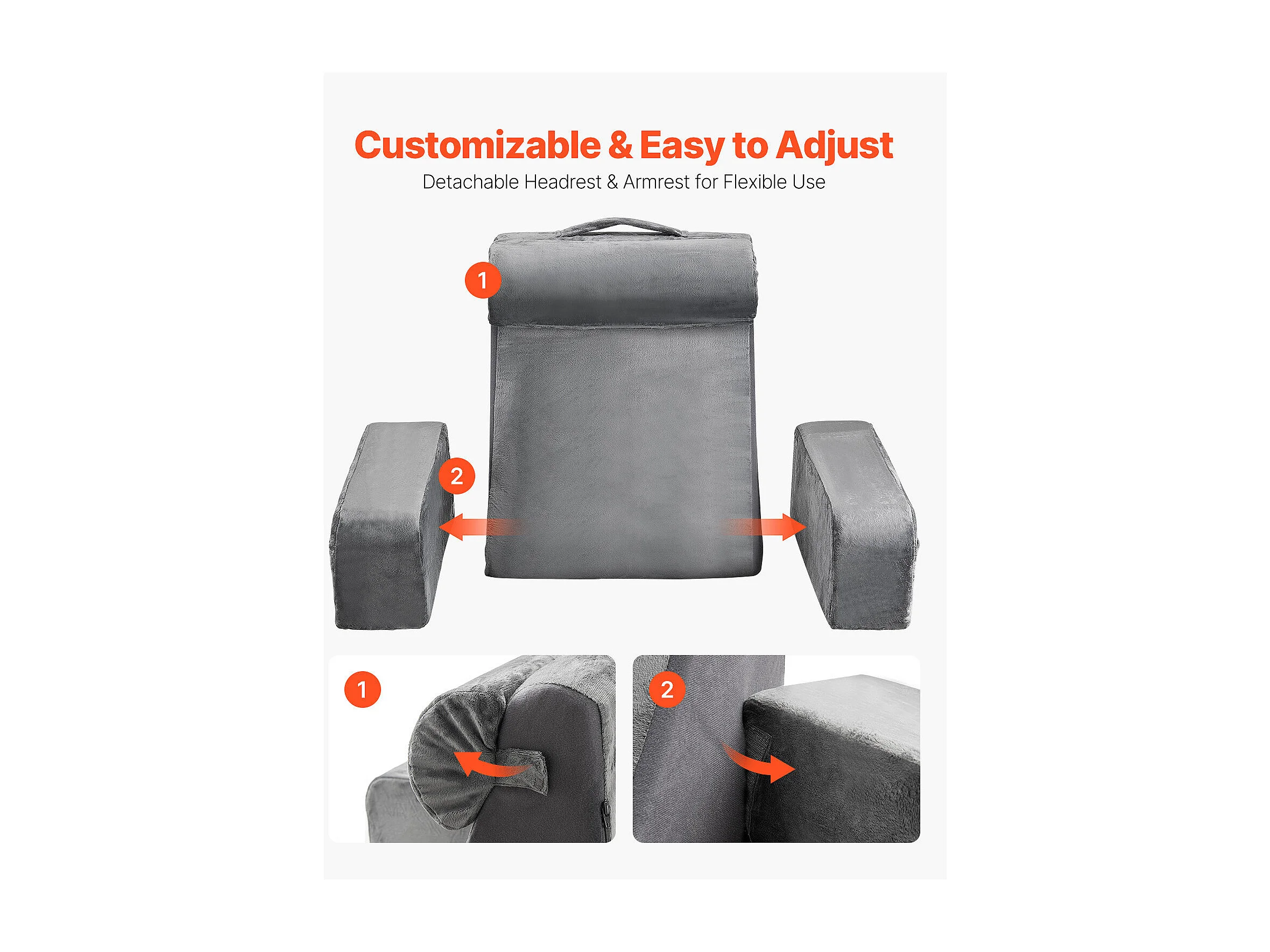 Customizable & Easy to Adjust
Detachable Headrest & Armrest for Flexible Use

1

2

1

2