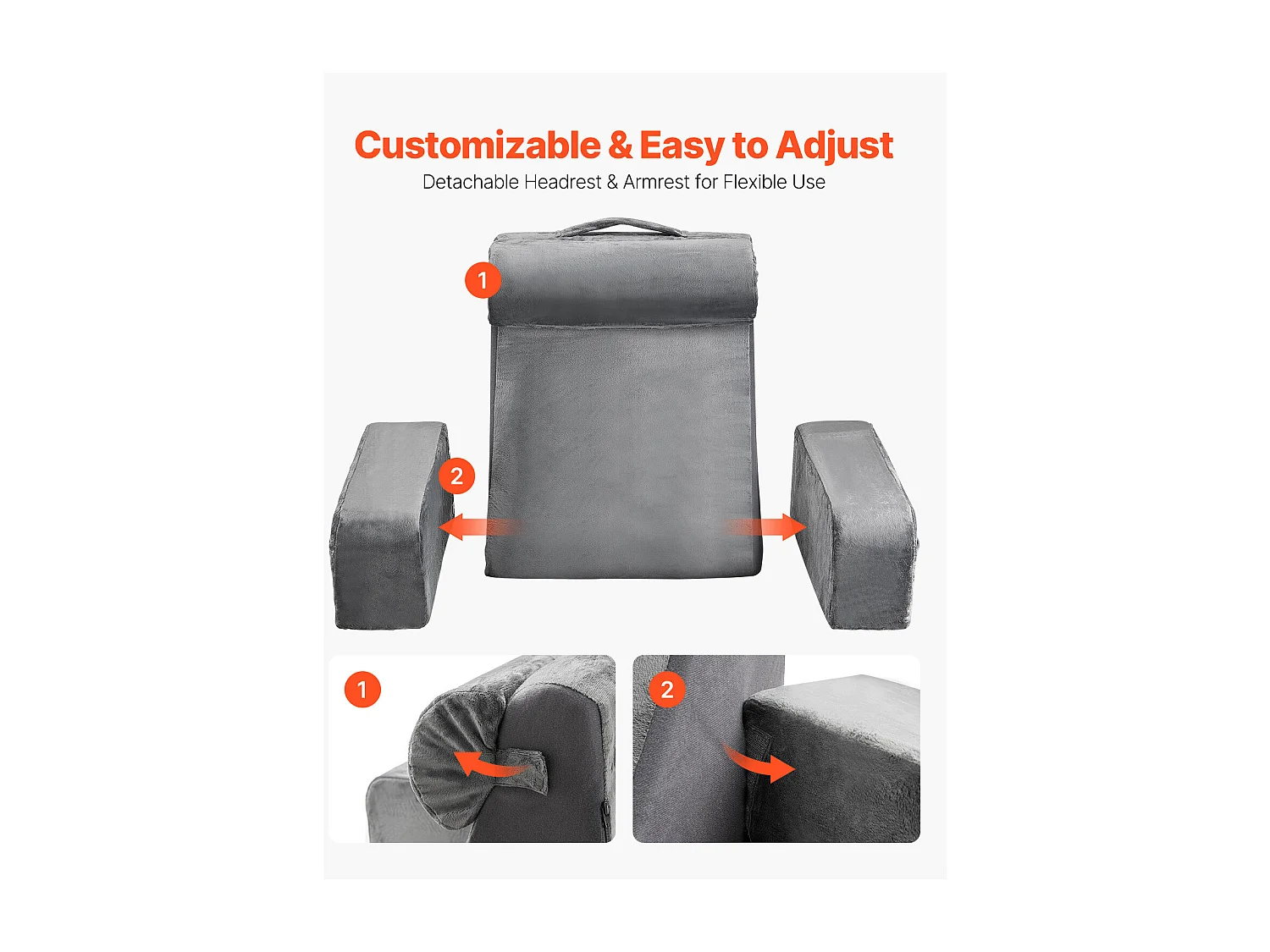 Customizable & Easy to Adjust
Detachable Headrest & Armrest for Flexible Use

1

2

1

2