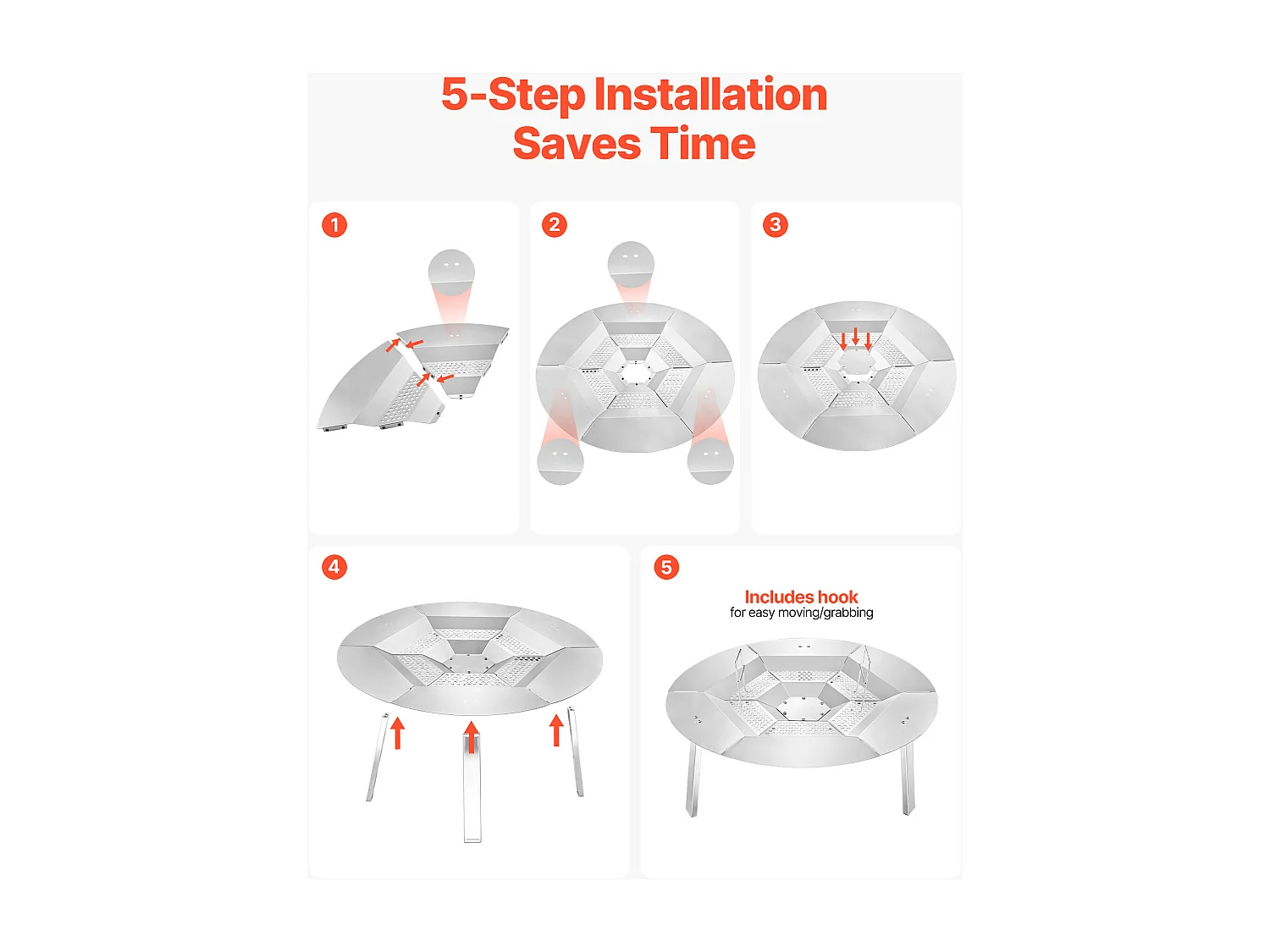 5-Step Installation
Saves Time

1

2

3

4

5

Includes hook
for easy moving/grabbing