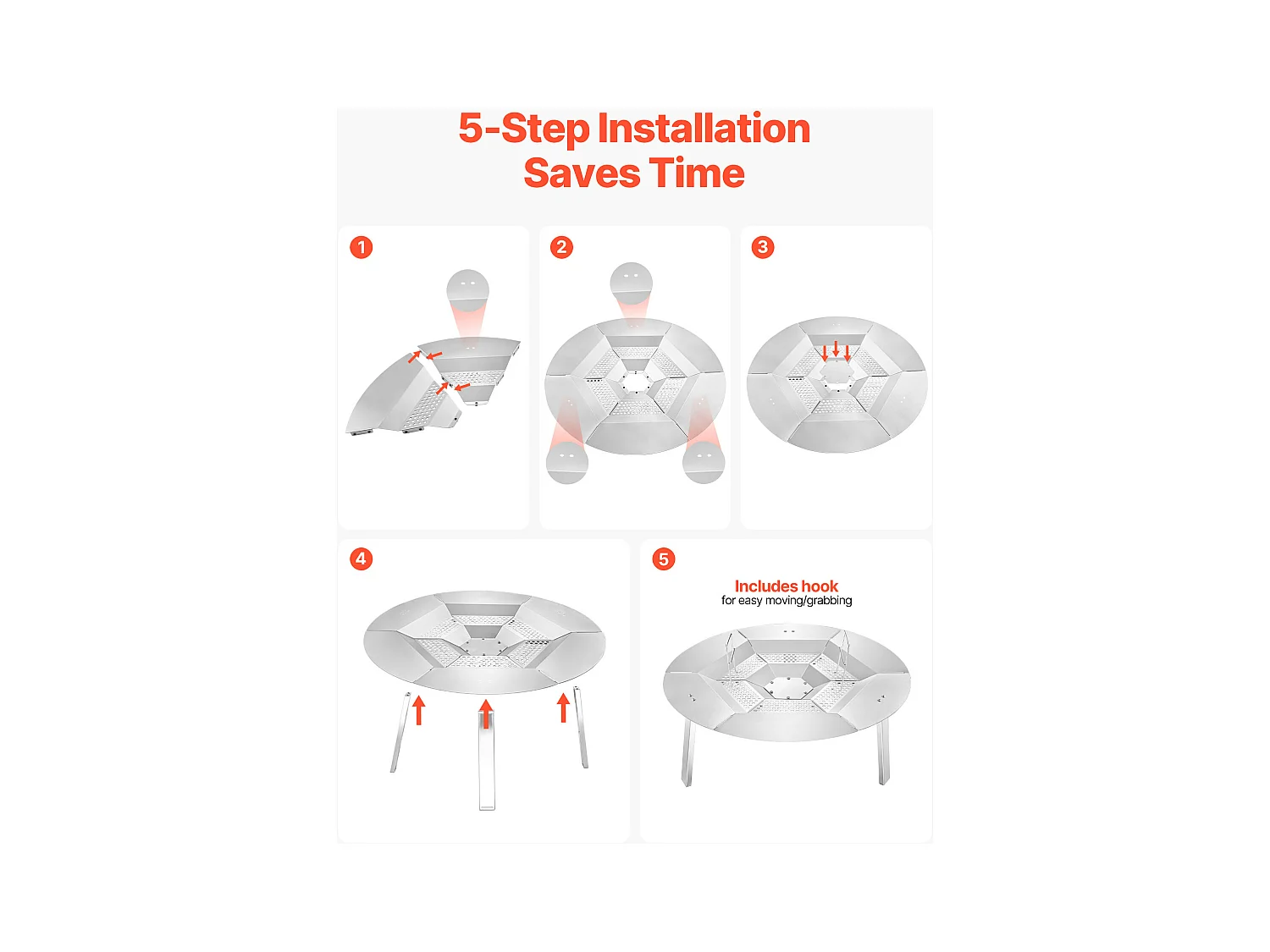 5-Step Installation Saves Time

1

2

3

4

5

Includes hook
for easy moving/grabbing