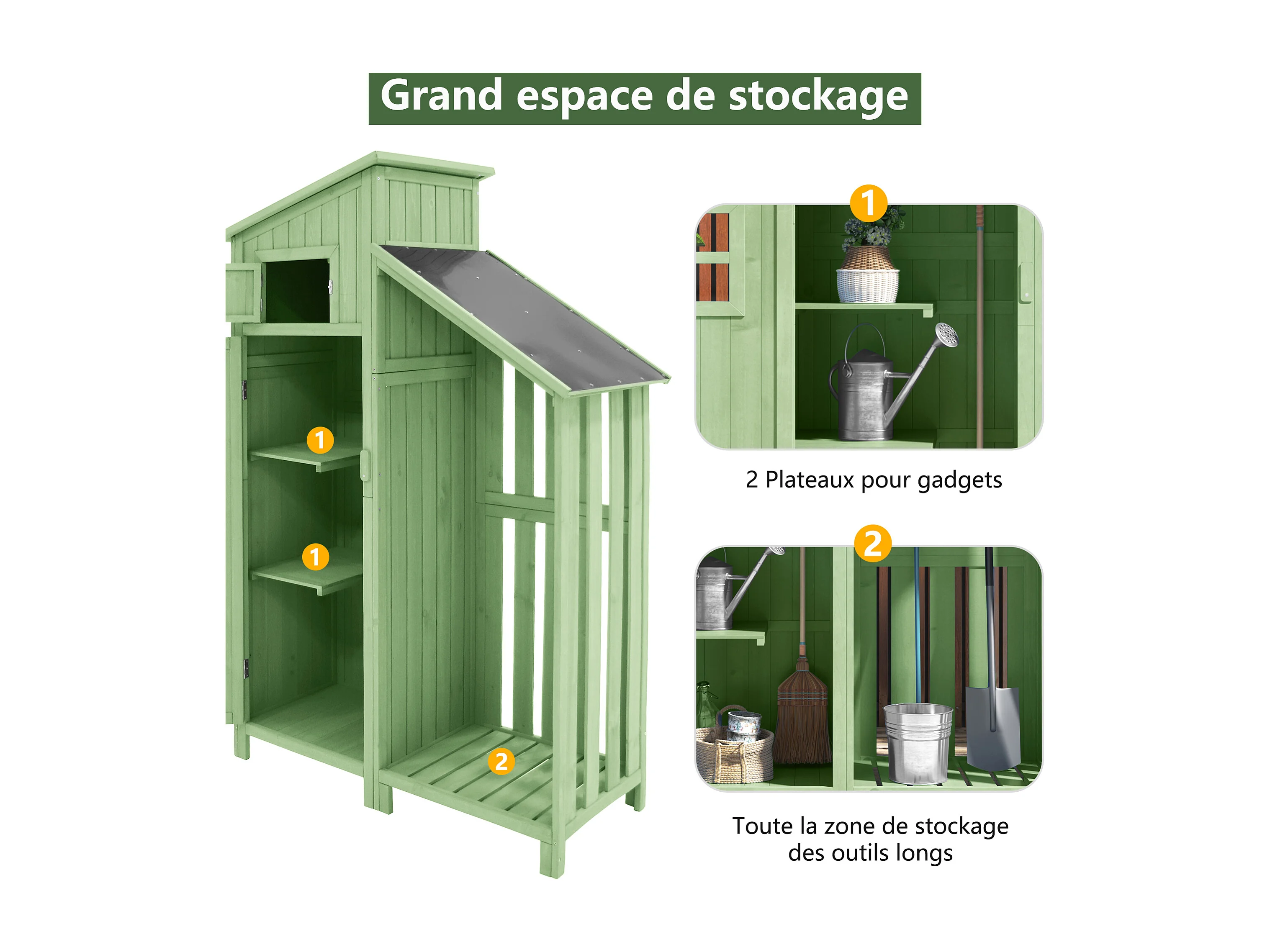 Grand espace de stockage

1

1

2

1

2 Plateaux pour gadgets

2

Toute la zone de stockage des outils longs