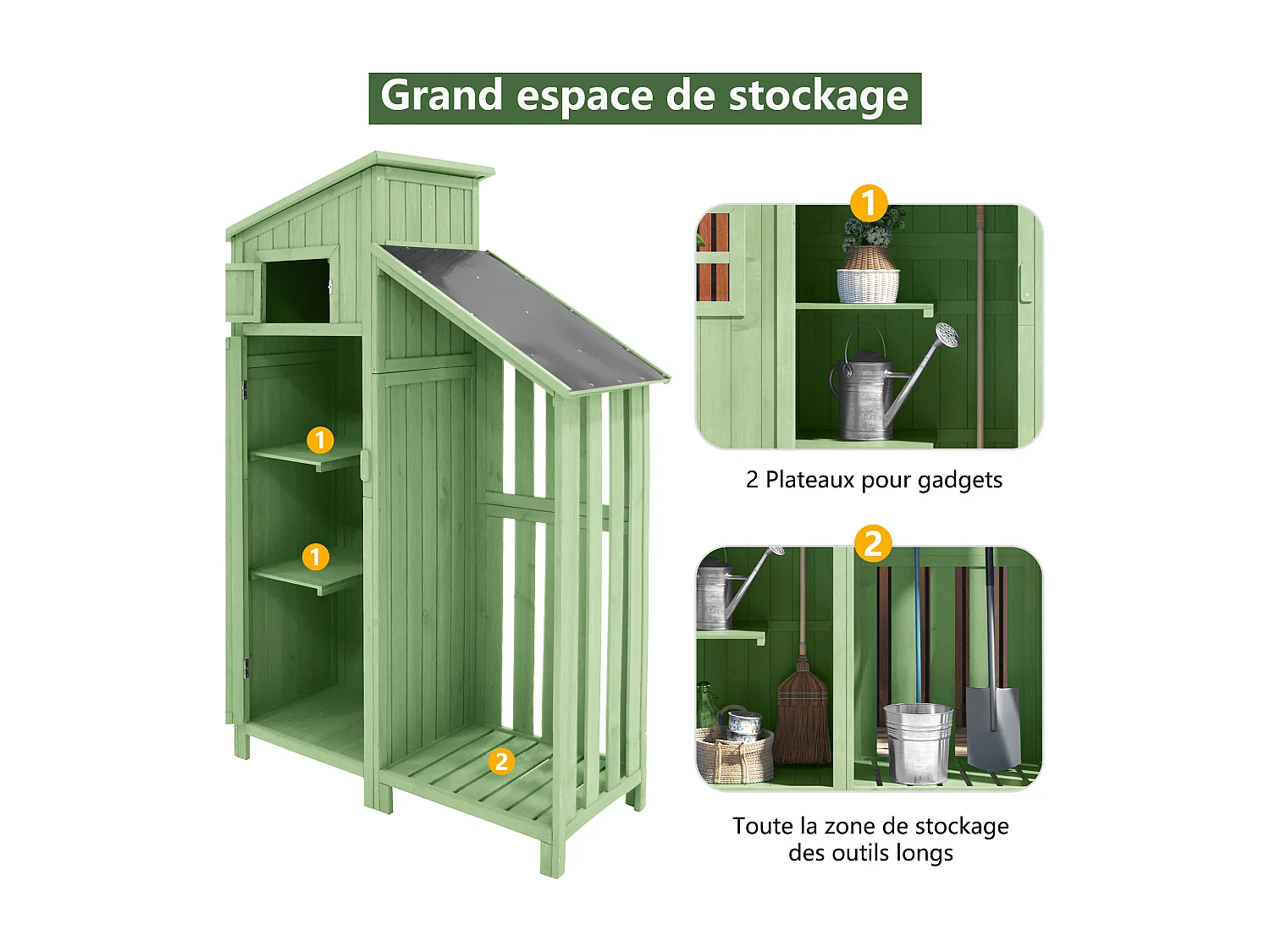 Grand espace de stockage

1

1

2

1

2 Plateaux pour gadgets

2

Toute la zone de stockage des outils longs