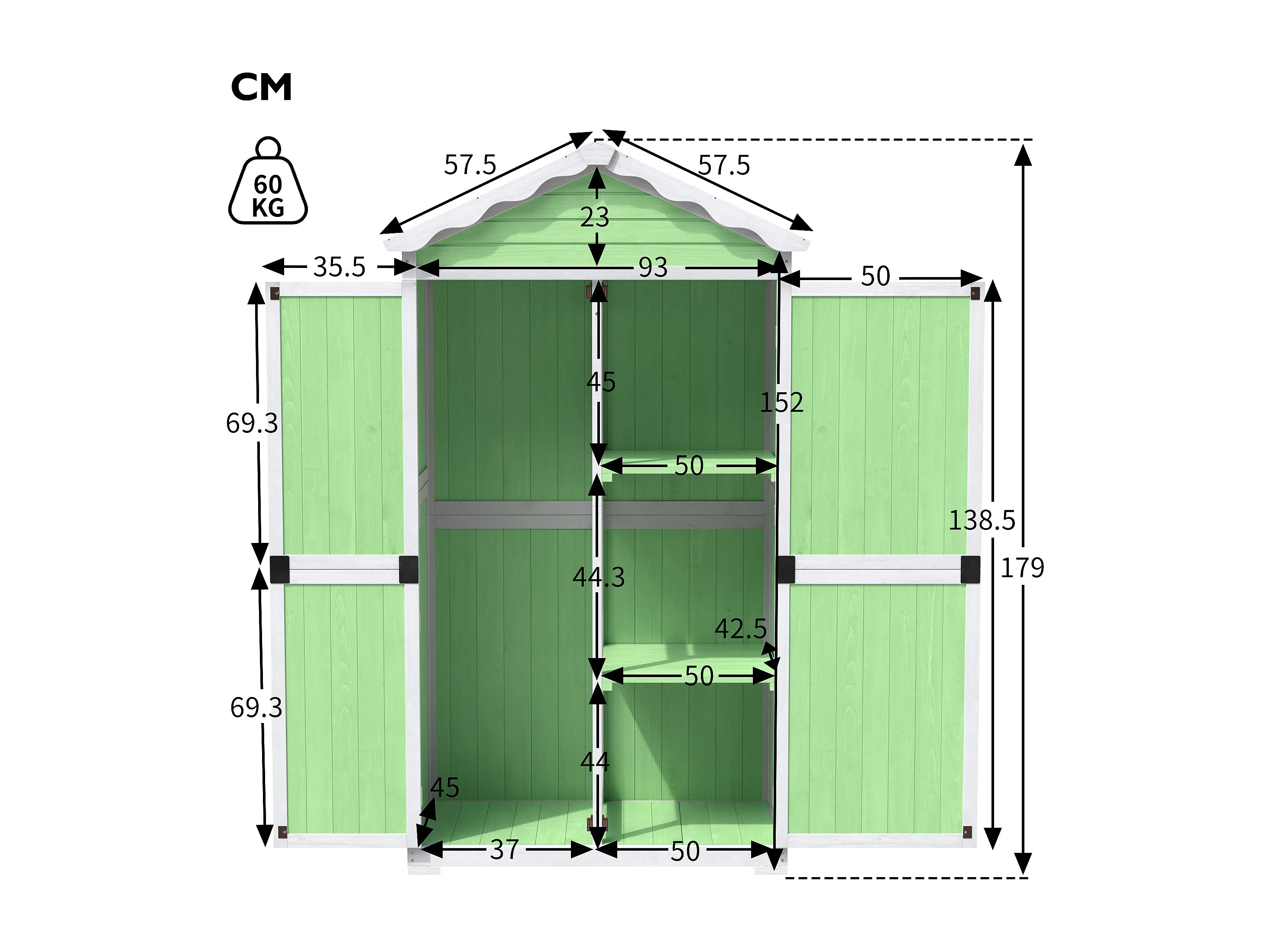 CM

60 KG

57.5

57.5

23

35.5

93

50

69.3

45

152

50

138.5

179

44.3

42.5

50

69.3

44

45

37

50