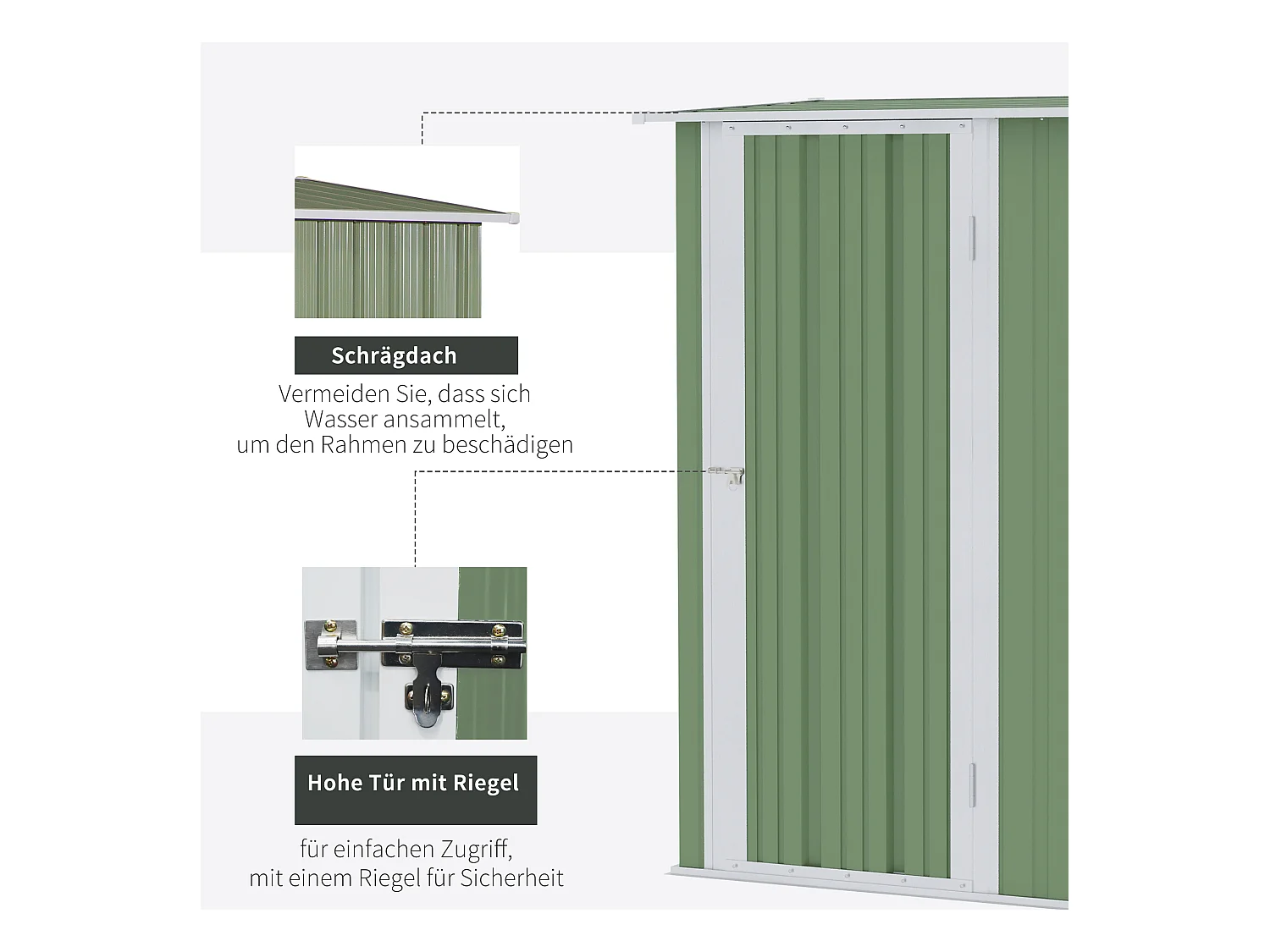 Schrägdach

Vermeiden Sie, dass sich Wasser ansammelt, um den Rahmen zu beschädigen

Hohe Tür mit Riegel

für einfachen Zugriff, mit einem Riegel für Sicherheit