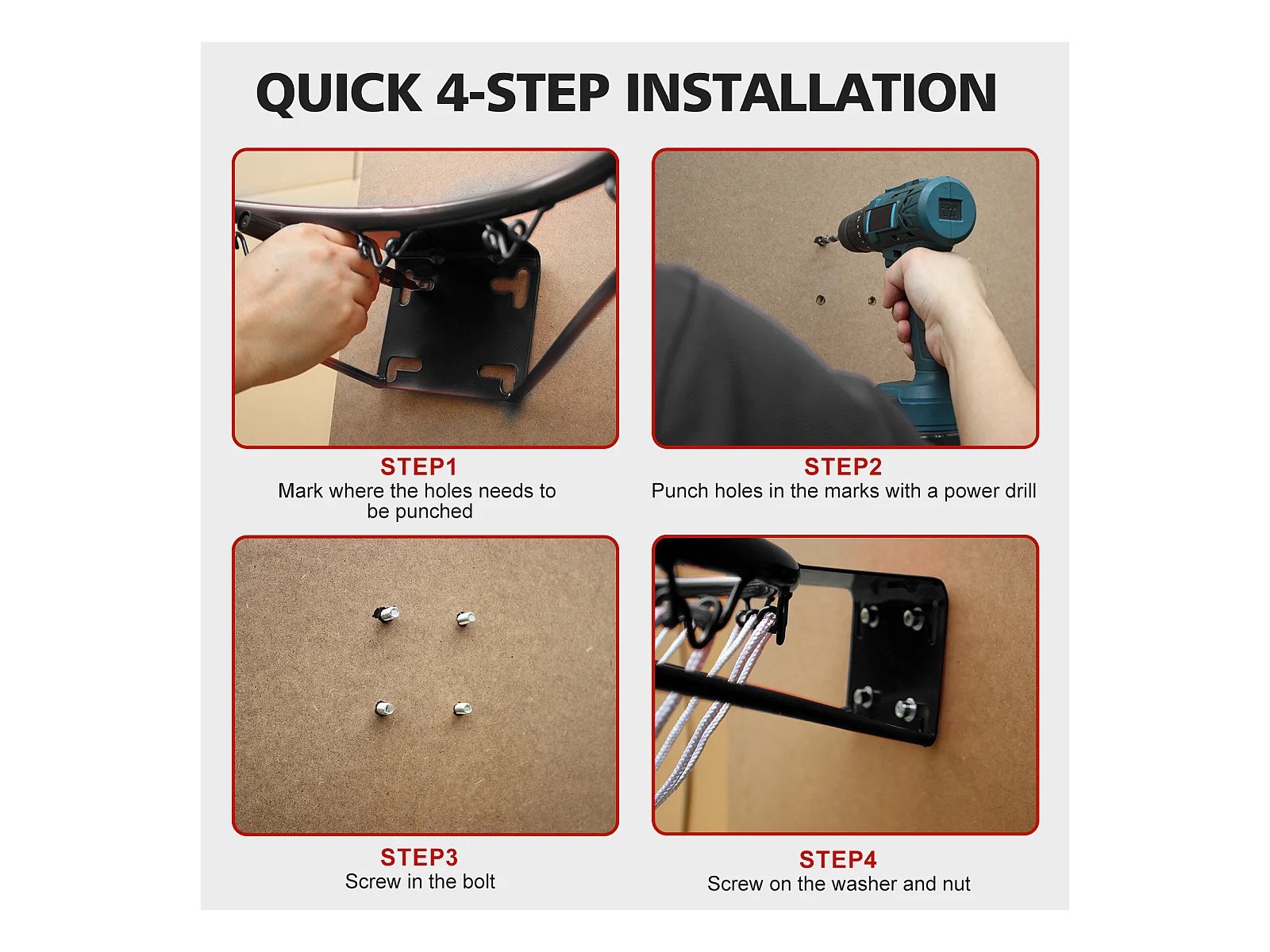 QUICK 4-STEP INSTALLATION

STEP1
Mark where the holes needs to be punched

STEP2
Punch holes in the marks with a power drill

STEP3
Screw in the bolt

STEP4
Screw on the washer and nut