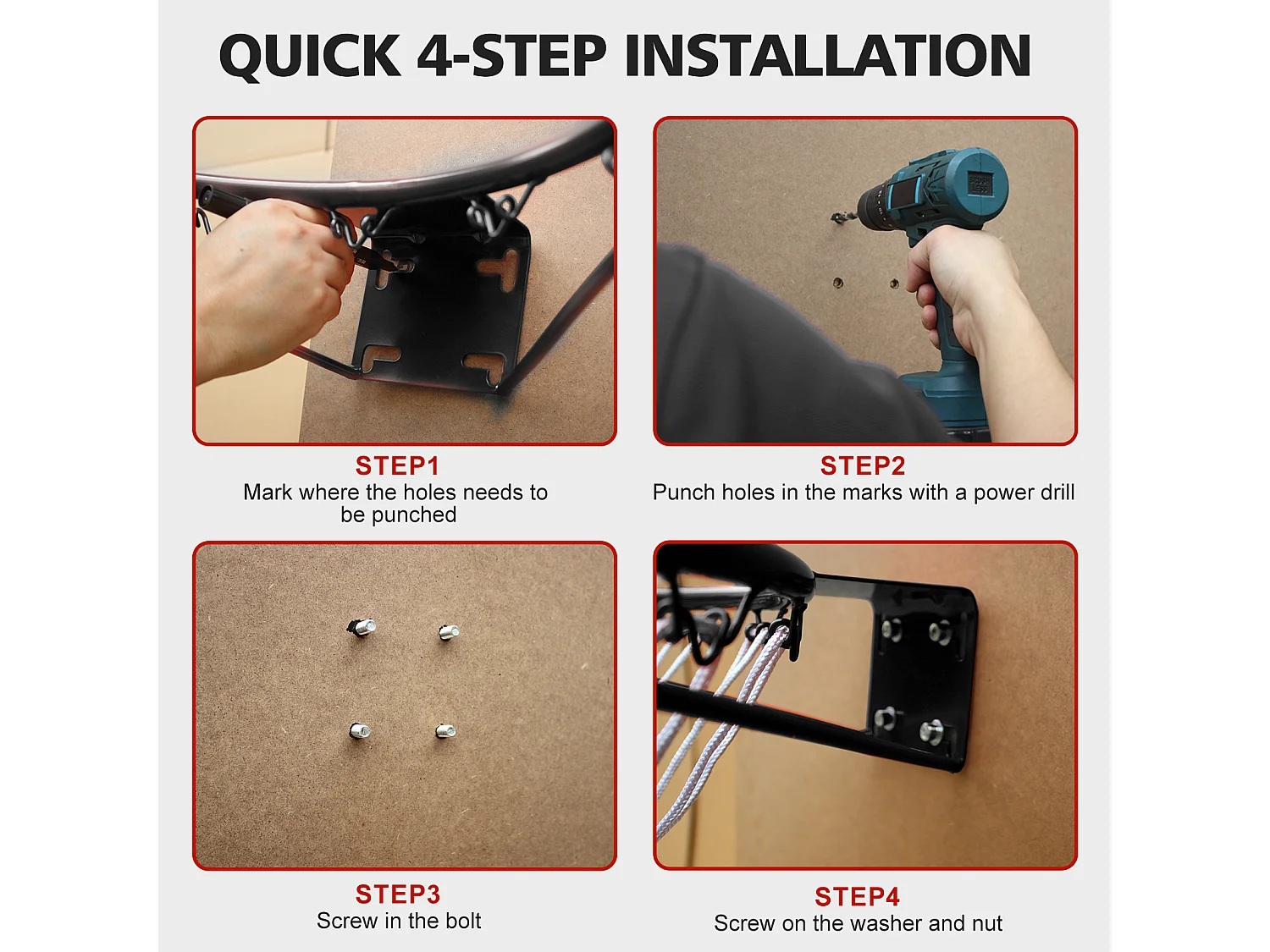 QUICK 4-STEP INSTALLATION

STEP1
Mark where the holes needs to be punched

STEP2
Punch holes in the marks with a power drill

STEP3
Screw in the bolt

STEP4
Screw on the washer and nut