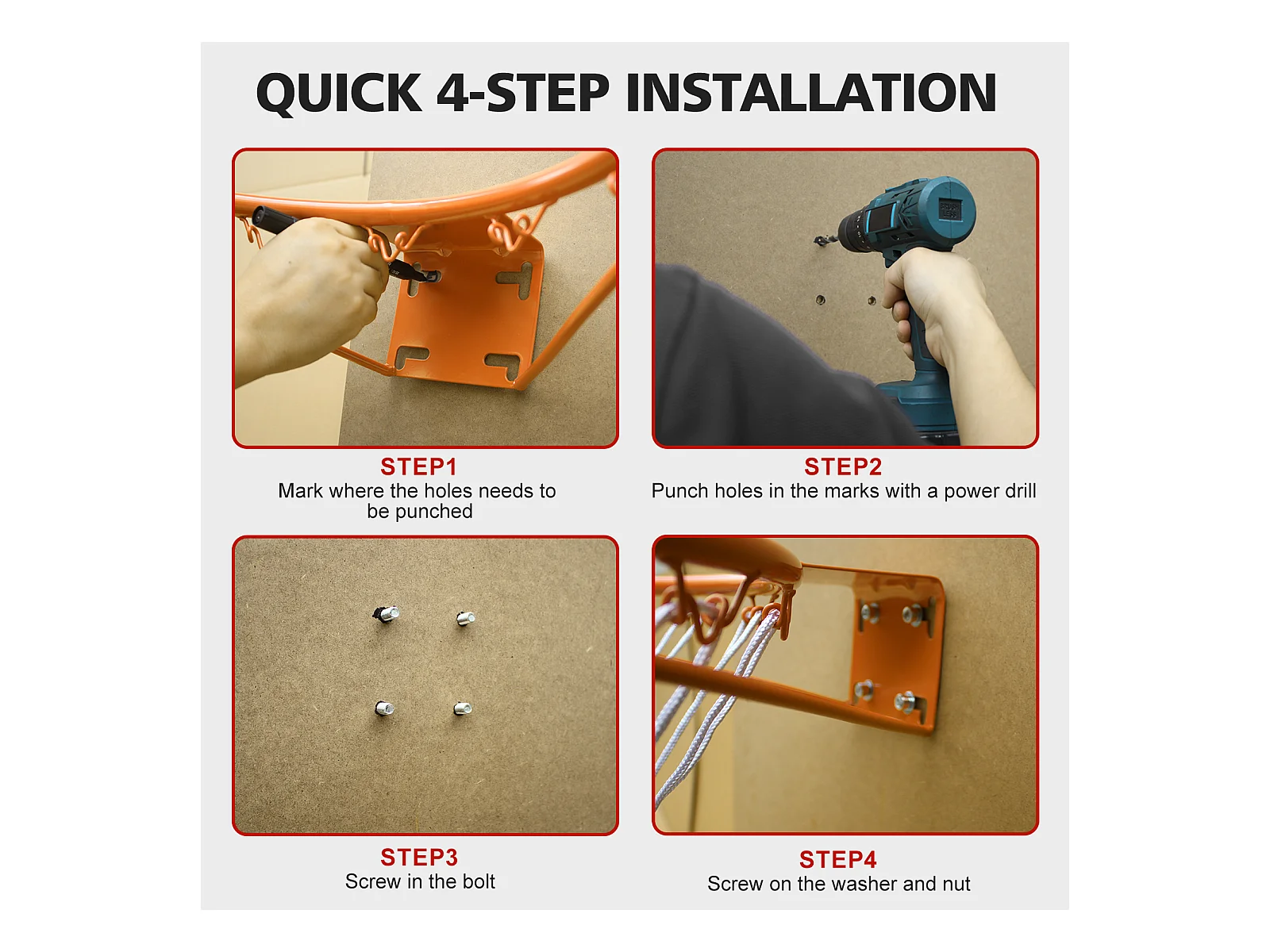 QUICK 4-STEP INSTALLATION

STEP1
Mark where the holes needs to be punched

STEP2
Punch holes in the marks with a power drill

STEP3
Screw in the bolt

STEP4
Screw on the washer and nut