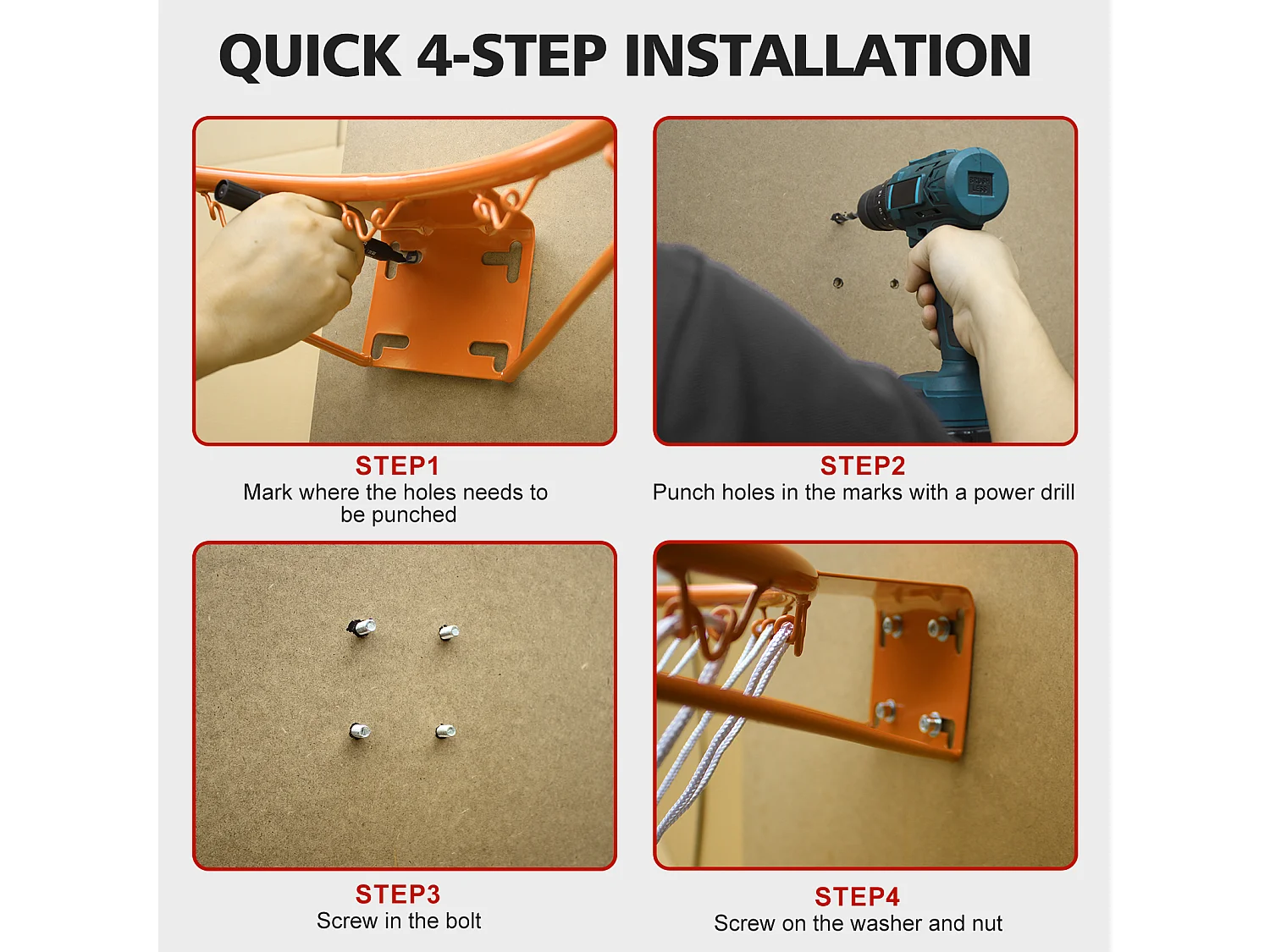 QUICK 4-STEP INSTALLATION

STEP1
Mark where the holes needs to be punched

STEP2
Punch holes in the marks with a power drill

STEP3
Screw in the bolt

STEP4
Screw on the washer and nut