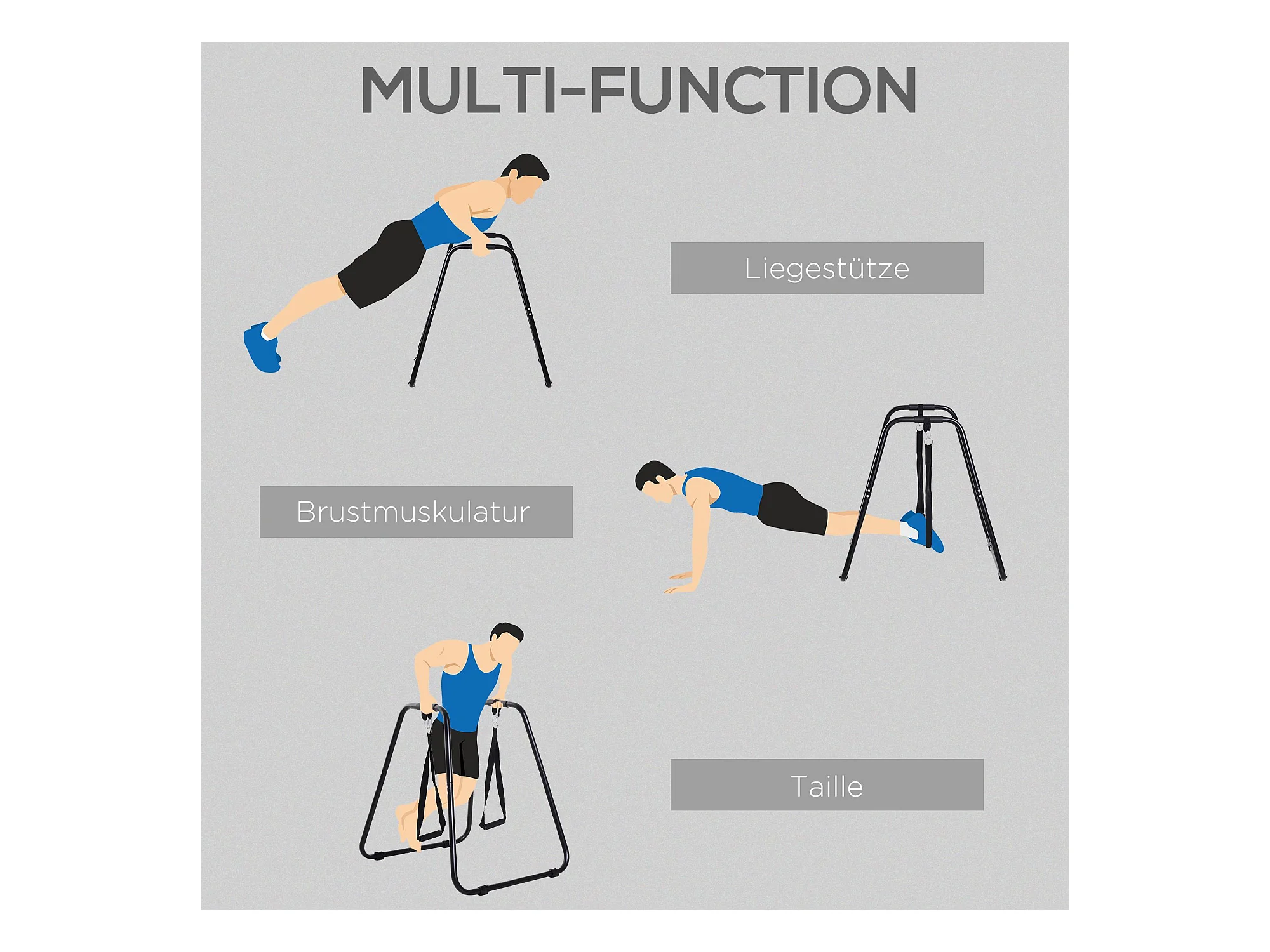 MULTI-FUNCTION

Liegestütze

Brustmuskulatur

Taille