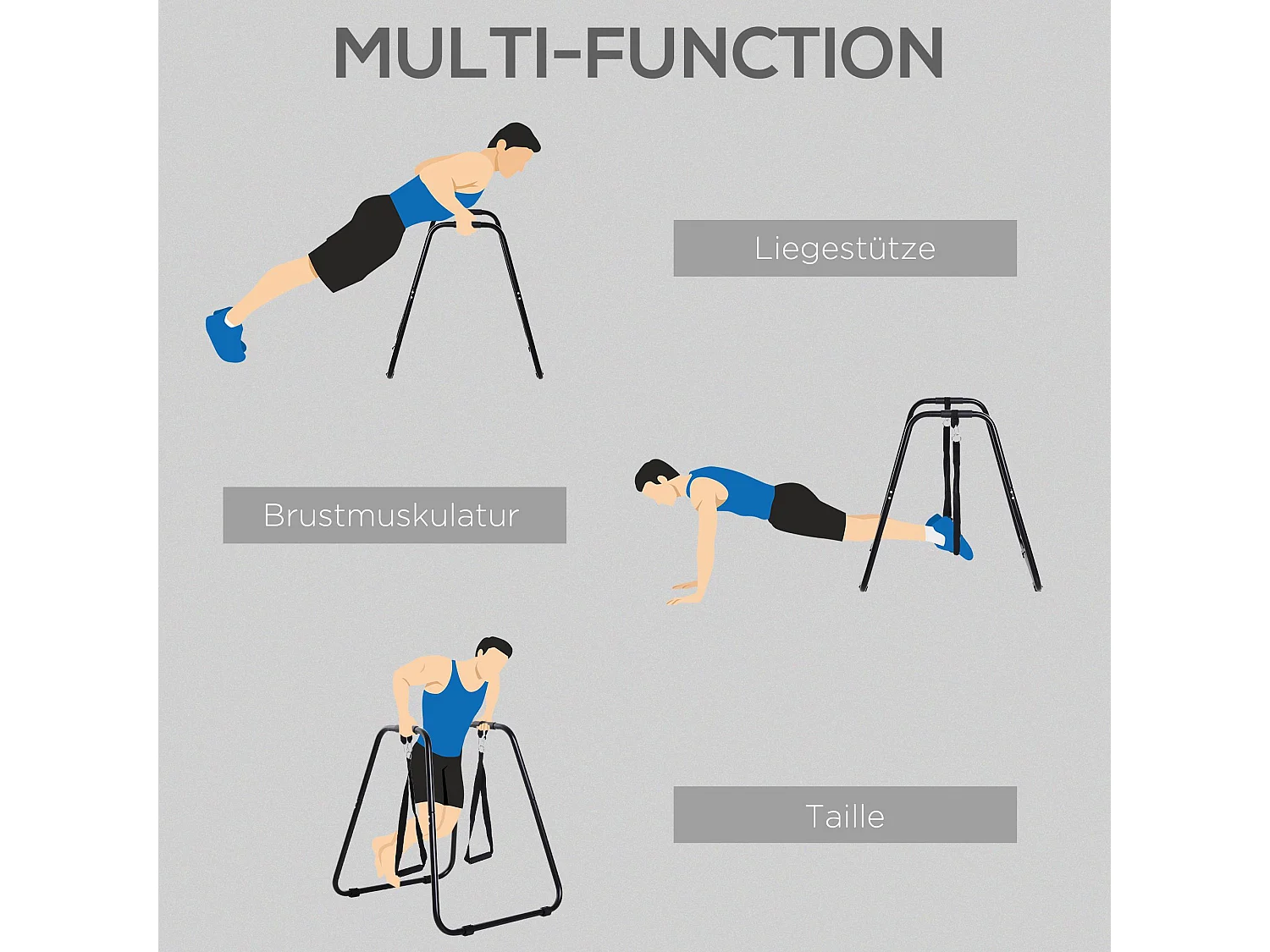 MULTI-FUNCTION

Liegestütze

Brustmuskulatur

Taille