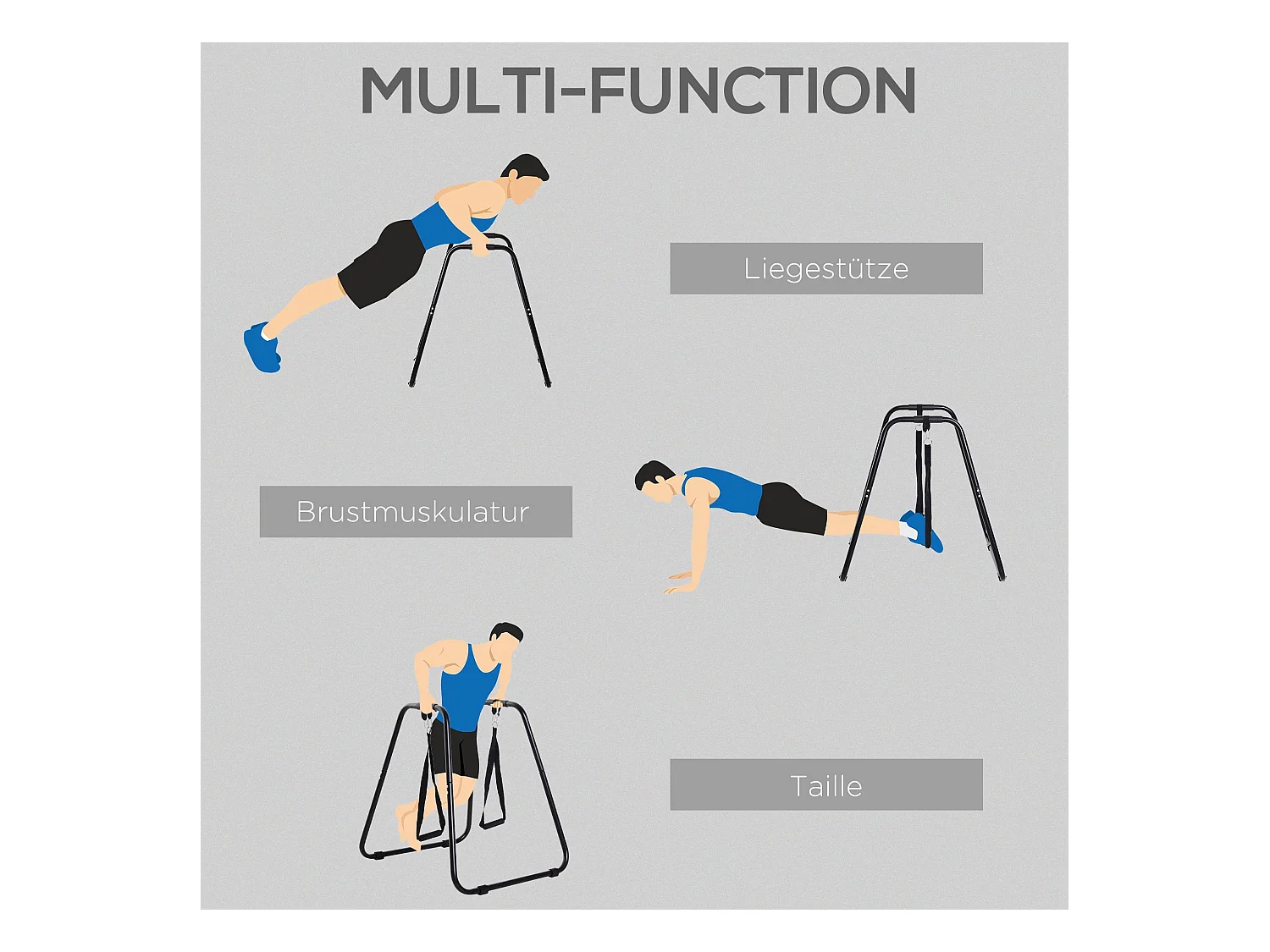 MULTI-FUNCTION

Liegestütze

Brustmuskulatur

Taille