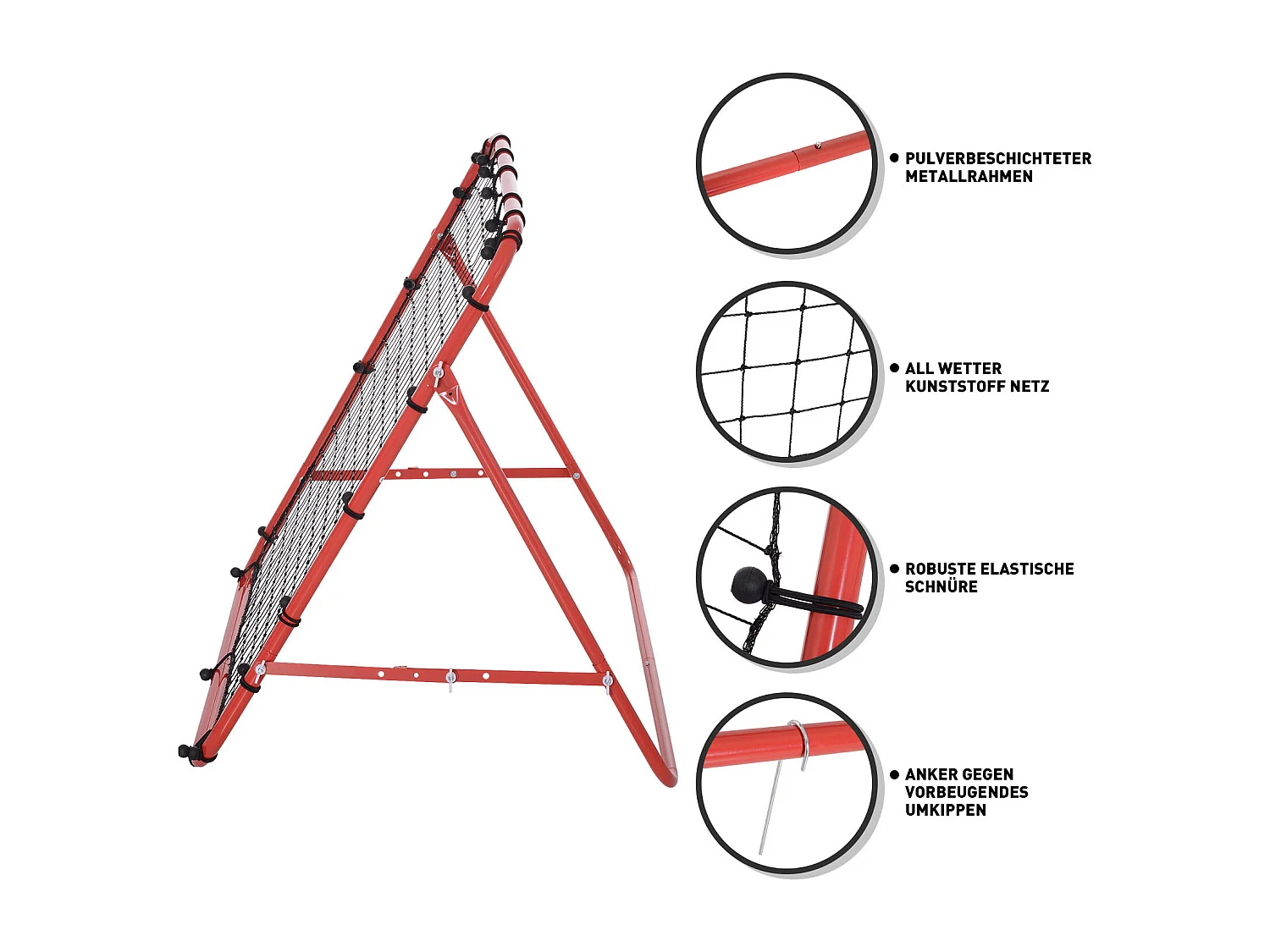 ● PULVERBESCHICHTETER METALLRAHMEN

● ALL WETTER KUNSTSTOFF NETZ

● ROBUSTE ELASTISCHE SCHNÜRE

● ANKER GEGEN VORBEUGENDES UMKIPPEN