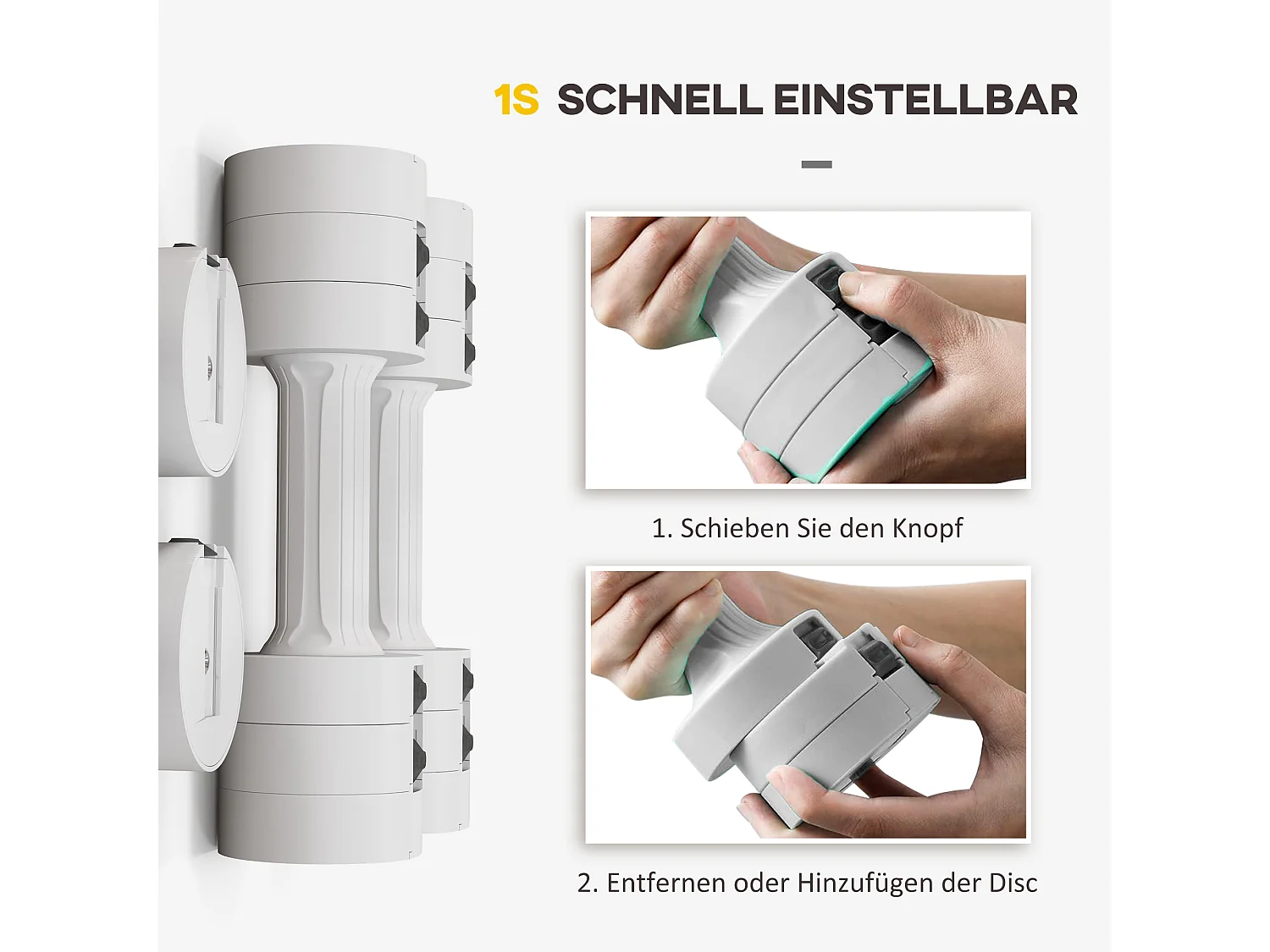 1S SCHNELL EINSTELLBAR

1. Schieben Sie den Knopf

2. Entfernen oder Hinzufügen der Disc