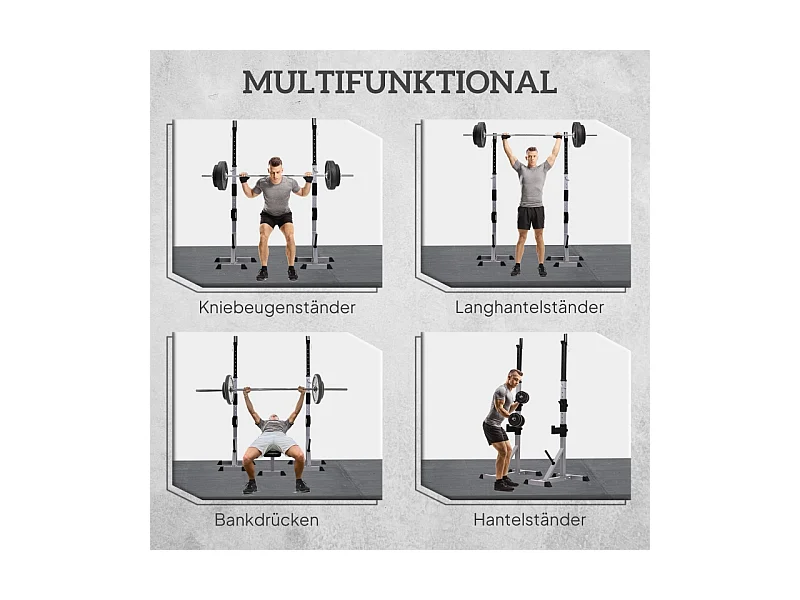 MULTIFUNKTIONAL

Kniebeugenständer

Langhantelständer

Bankdrücken

Hantelständer