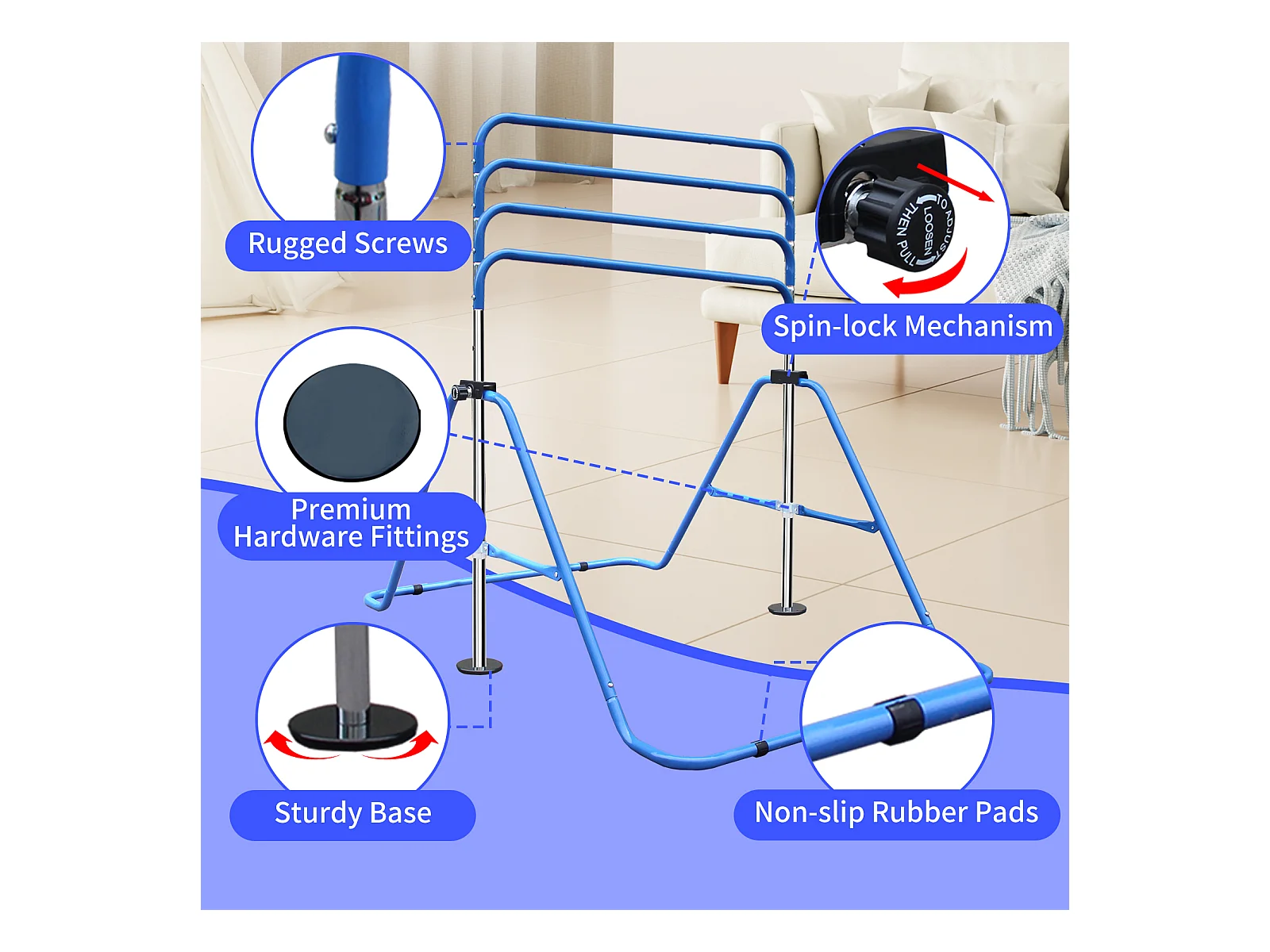 Rugged Screws

TO ADJUST LOOSEN THEN PULL

Spin-lock Mechanism

Premium Hardware Fittings

Sturdy Base

Non-slip Rubber Pads