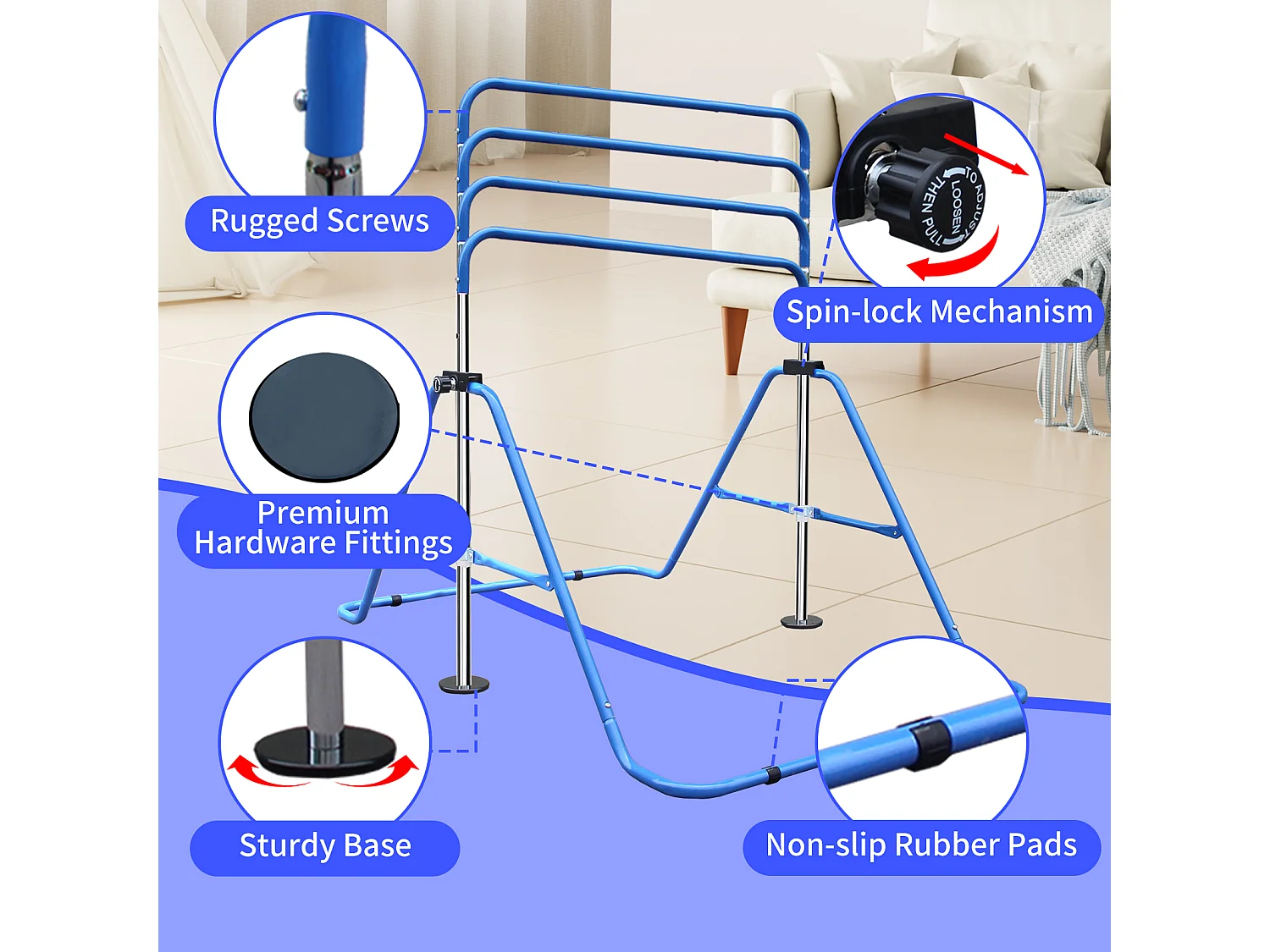 Rugged Screws

TO ADJUST LOOSEN THEN PULL

Spin-lock Mechanism

Premium Hardware Fittings

Sturdy Base

Non-slip Rubber Pads