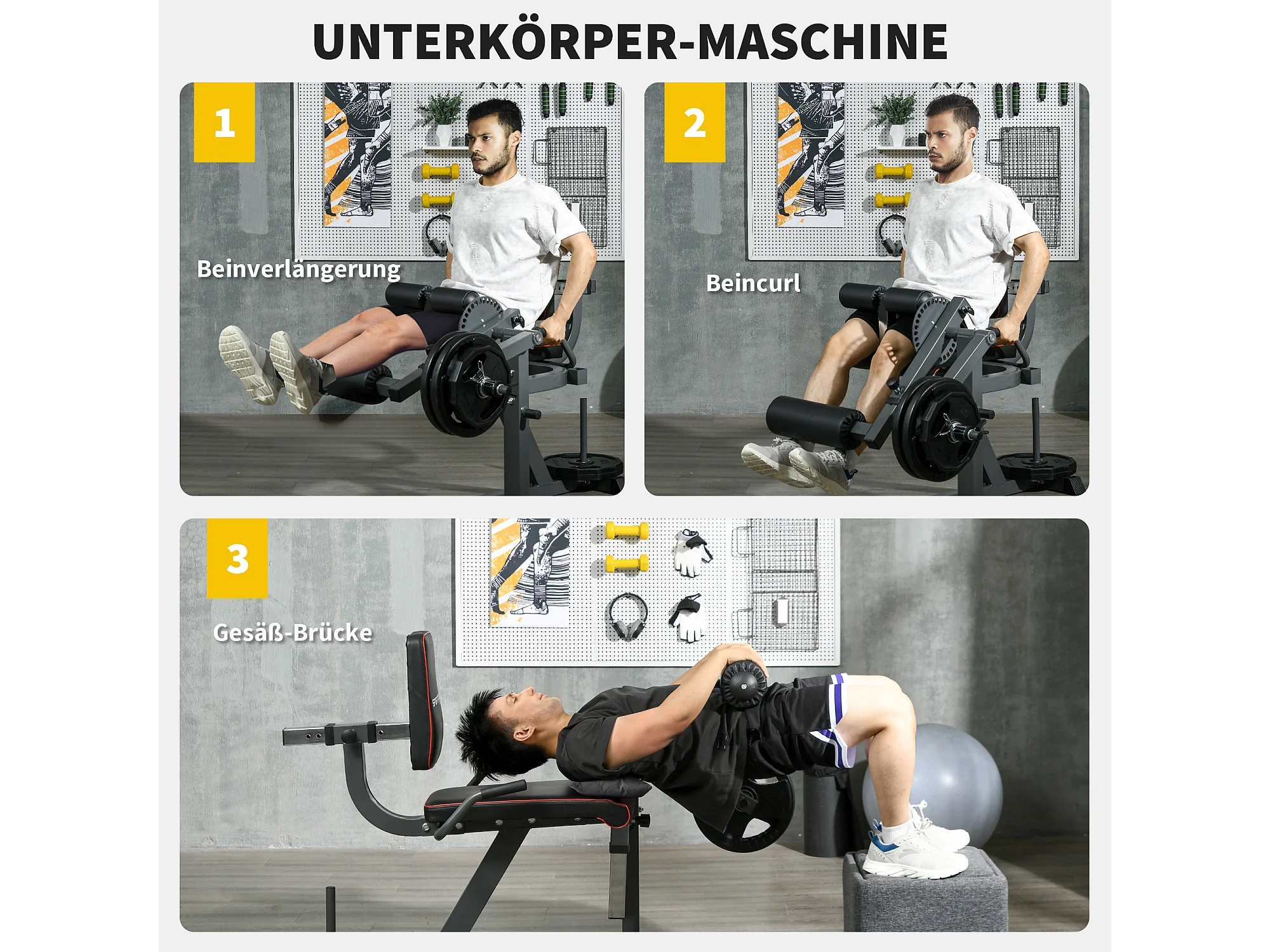 UNTERKÖRPER-MASCHINE

1

Beinverlängerung

2

Beincurl

3

Gesäß-Brücke