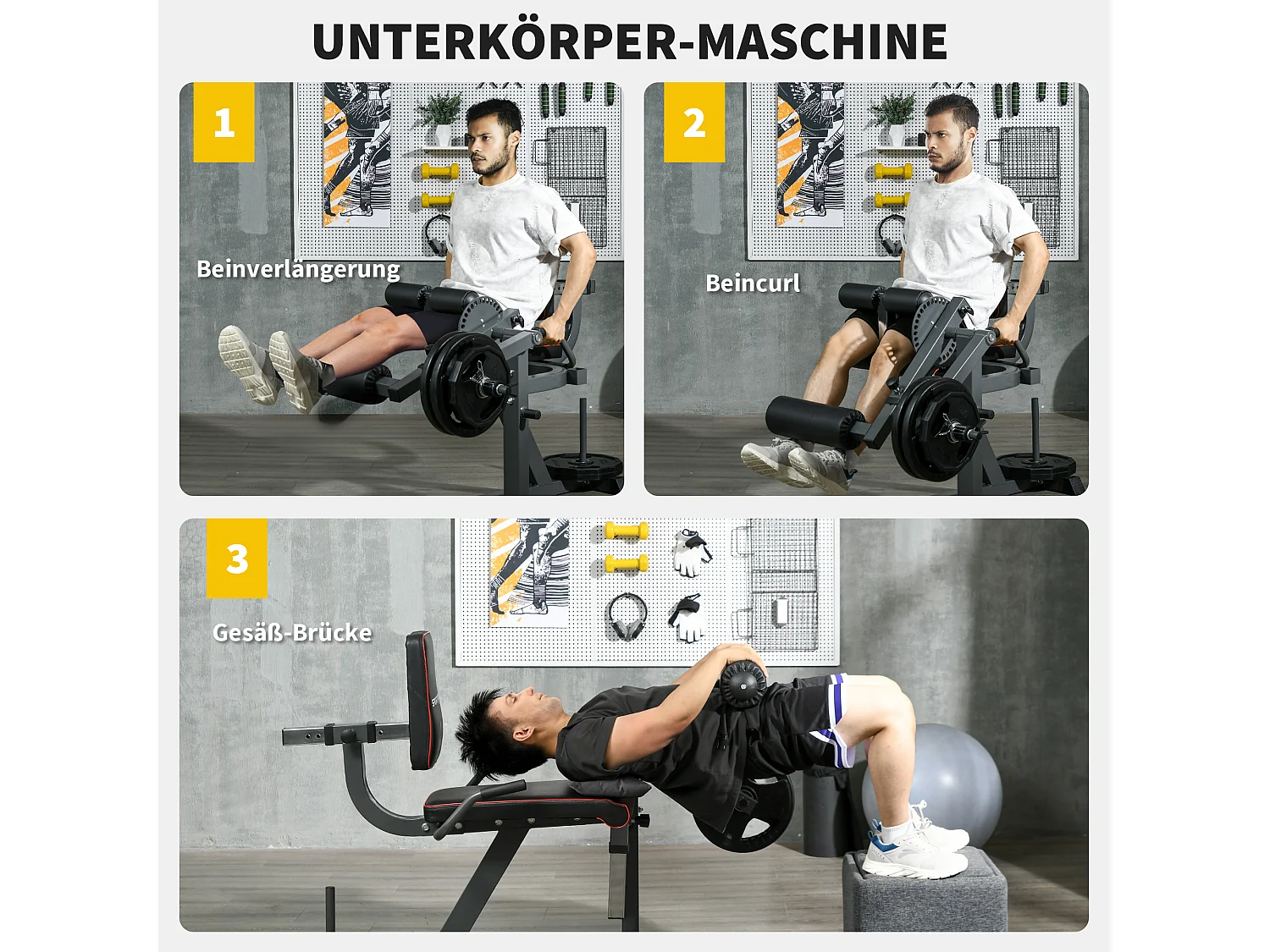 UNTERKÖRPER-MASCHINE

1

Beinverlängerung

2

Beincurl

3

Gesäß-Brücke