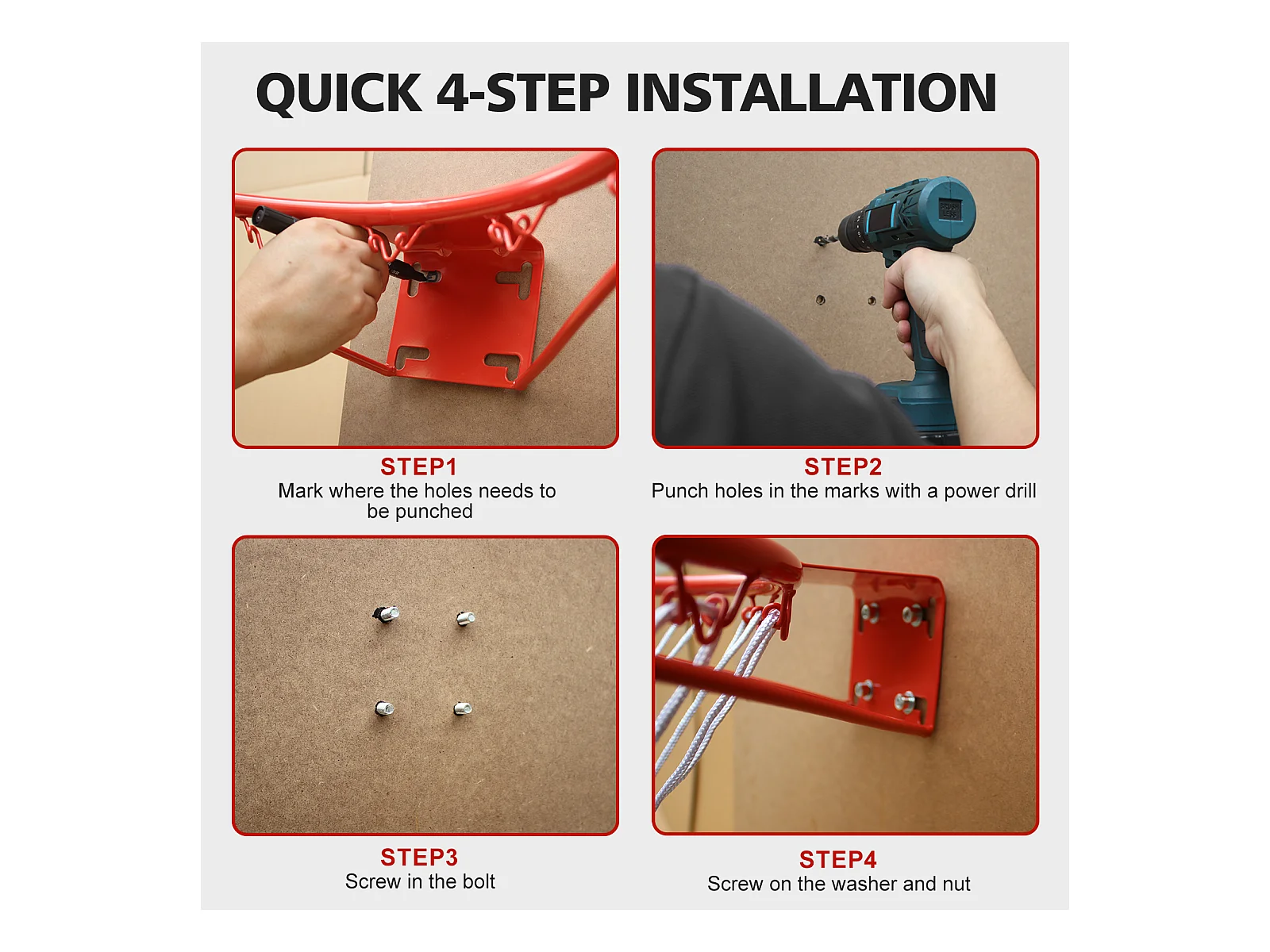 QUICK 4-STEP INSTALLATION

STEP1
Mark where the holes needs to be punched

STEP2
Punch holes in the marks with a power drill

STEP3
Screw in the bolt

STEP4
Screw on the washer and nut