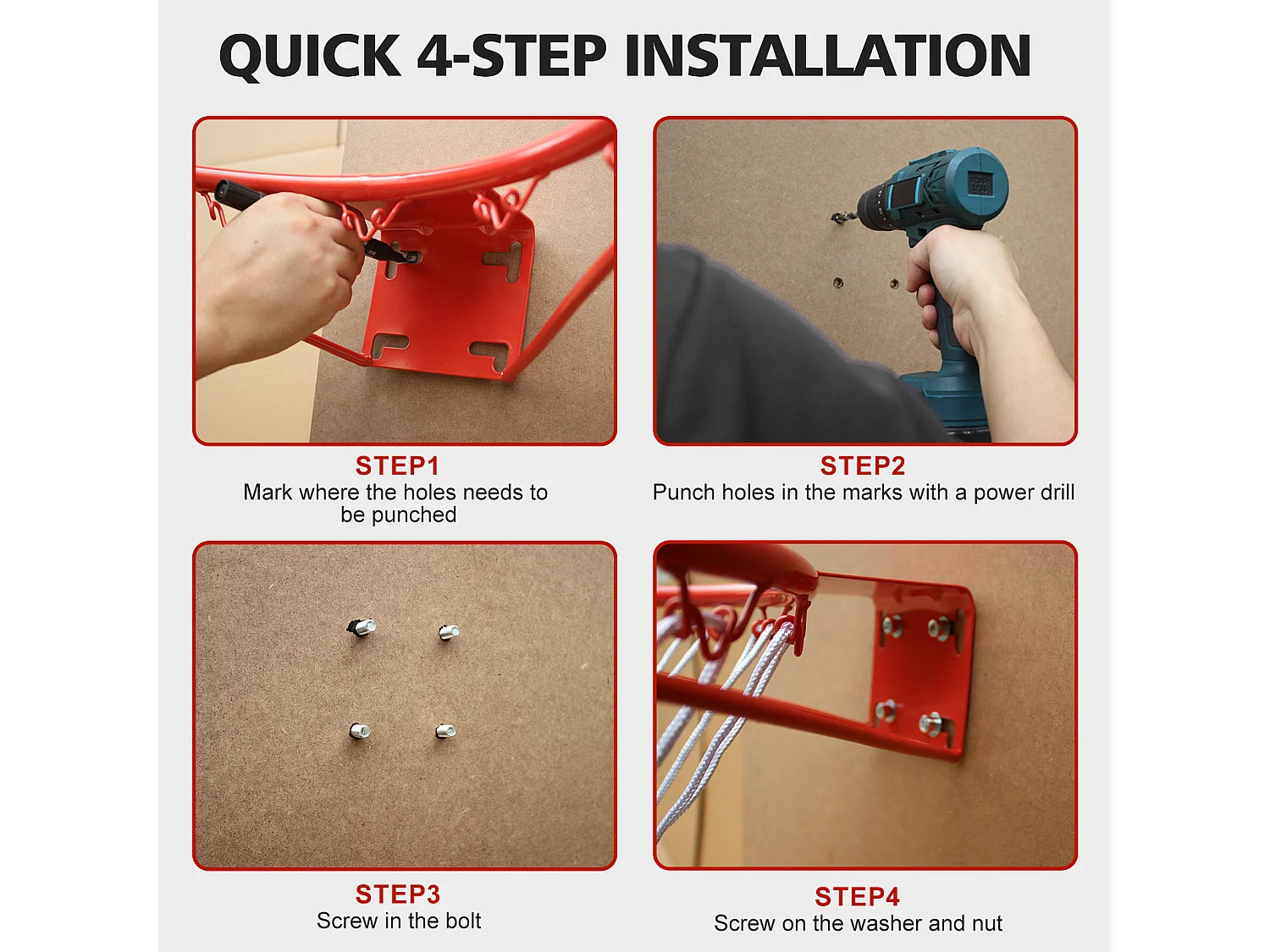 QUICK 4-STEP INSTALLATION

STEP1
Mark where the holes needs to be punched

STEP2
Punch holes in the marks with a power drill

STEP3
Screw in the bolt

STEP4
Screw on the washer and nut