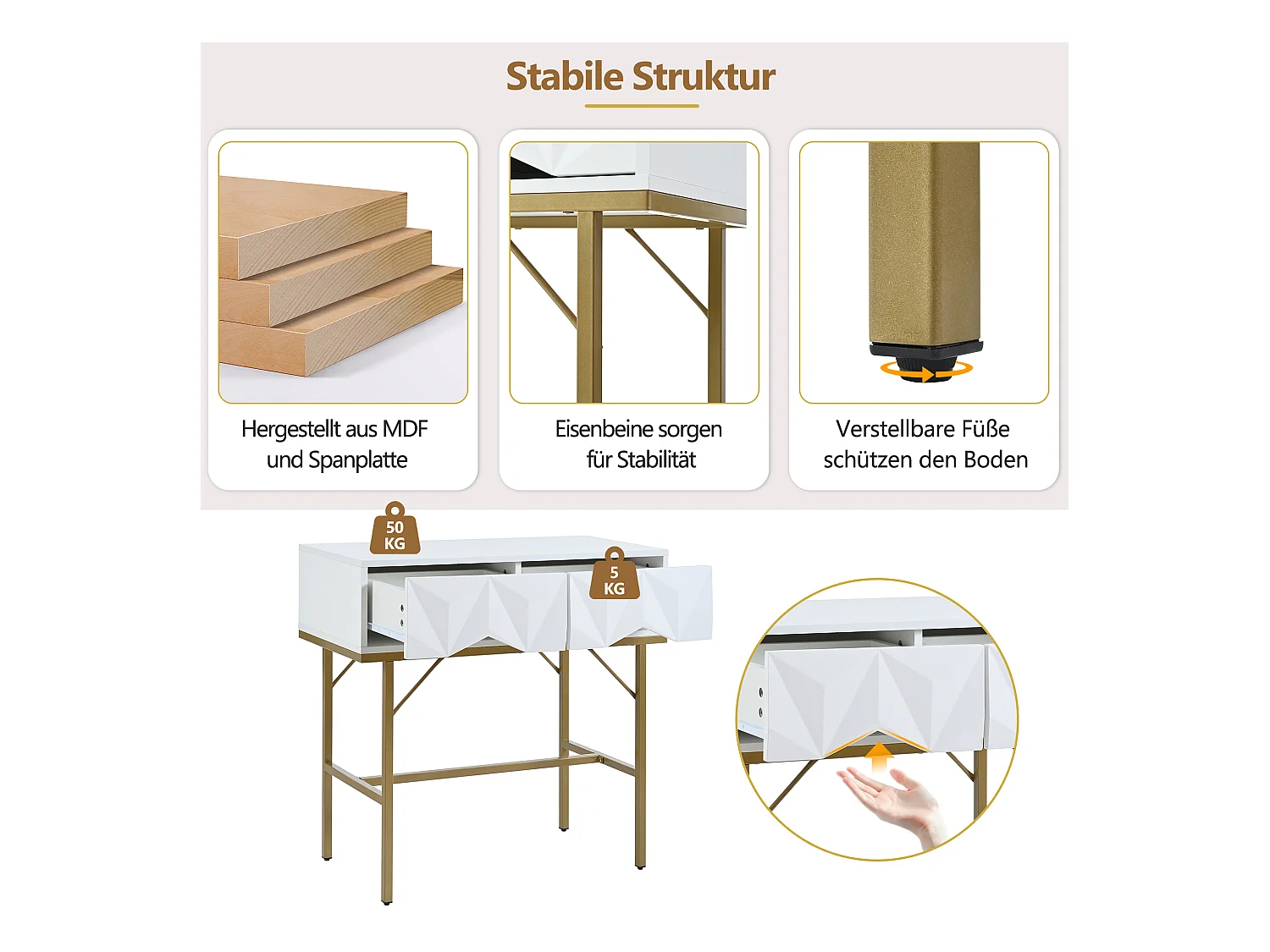 Stabile Struktur

Hergestellt aus MDF und Spanplatte

Eisenbeine sorgen für Stabilität

Verstellbare Füße schützen den Boden

50 KG

5 KG