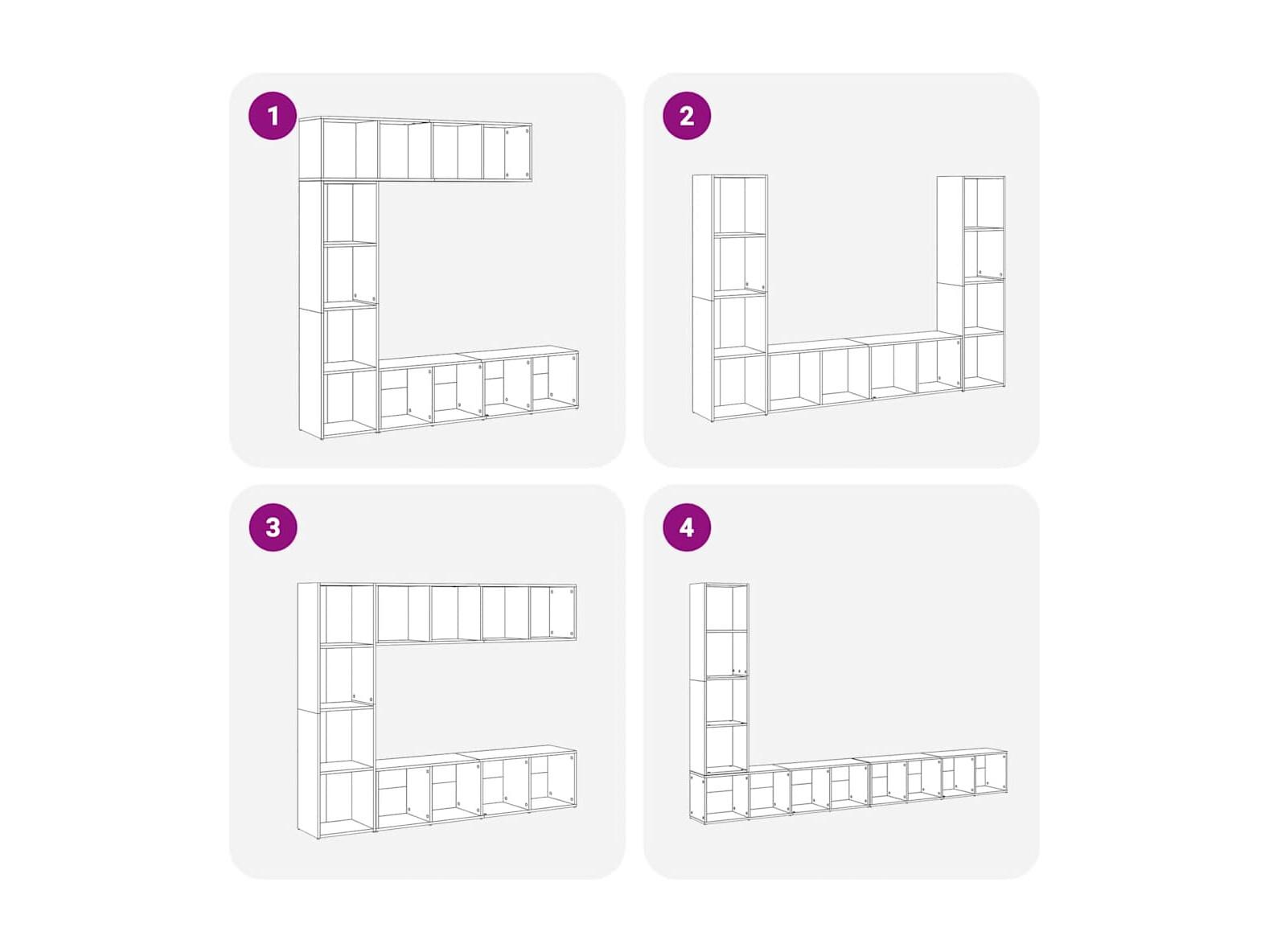 1

2

3

4