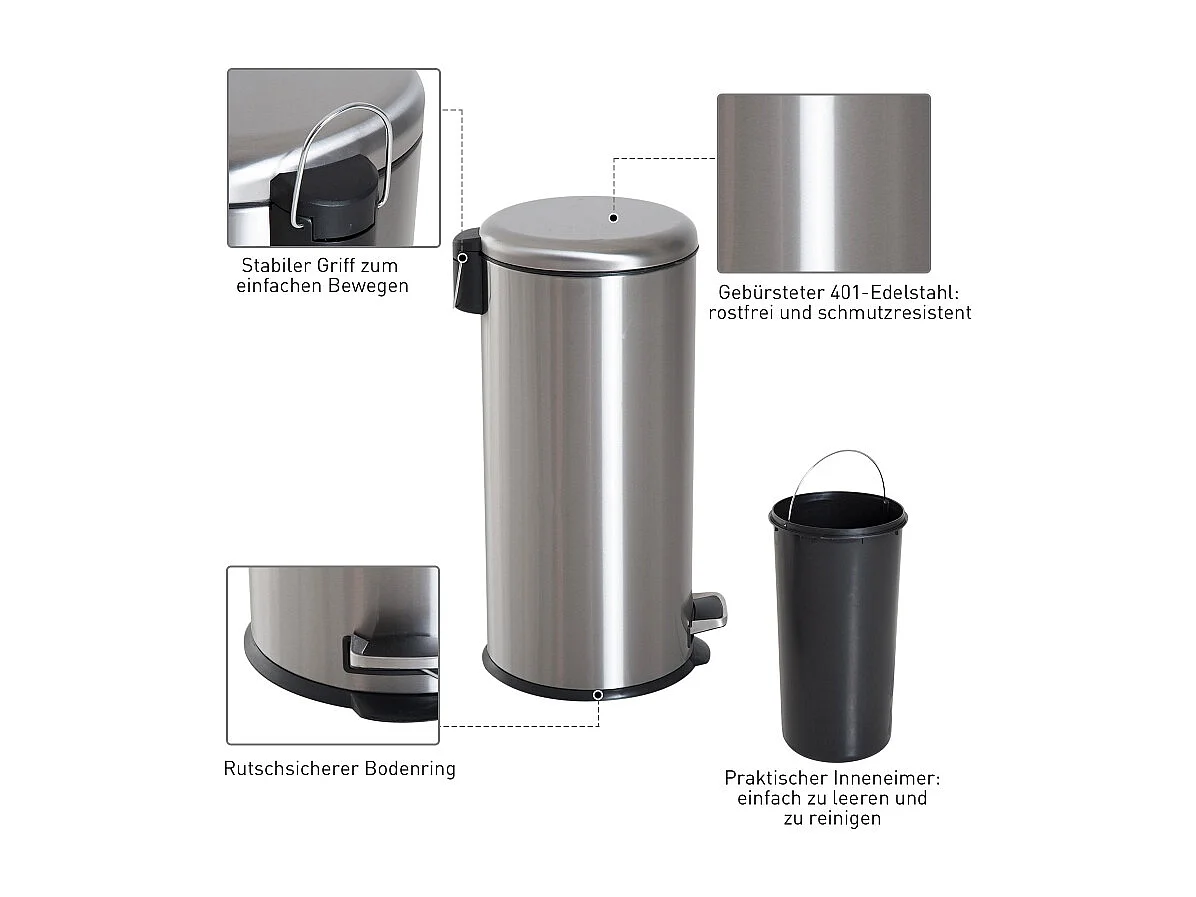 Stabiler Griff zum einfachen Bewegen

Gebürsteter 401-Edelstahl: rostfrei und schmutzresistent

Rutschsicherer Bodenring

Praktischer Inneneimer: einfach zu leeren und zu reinigen