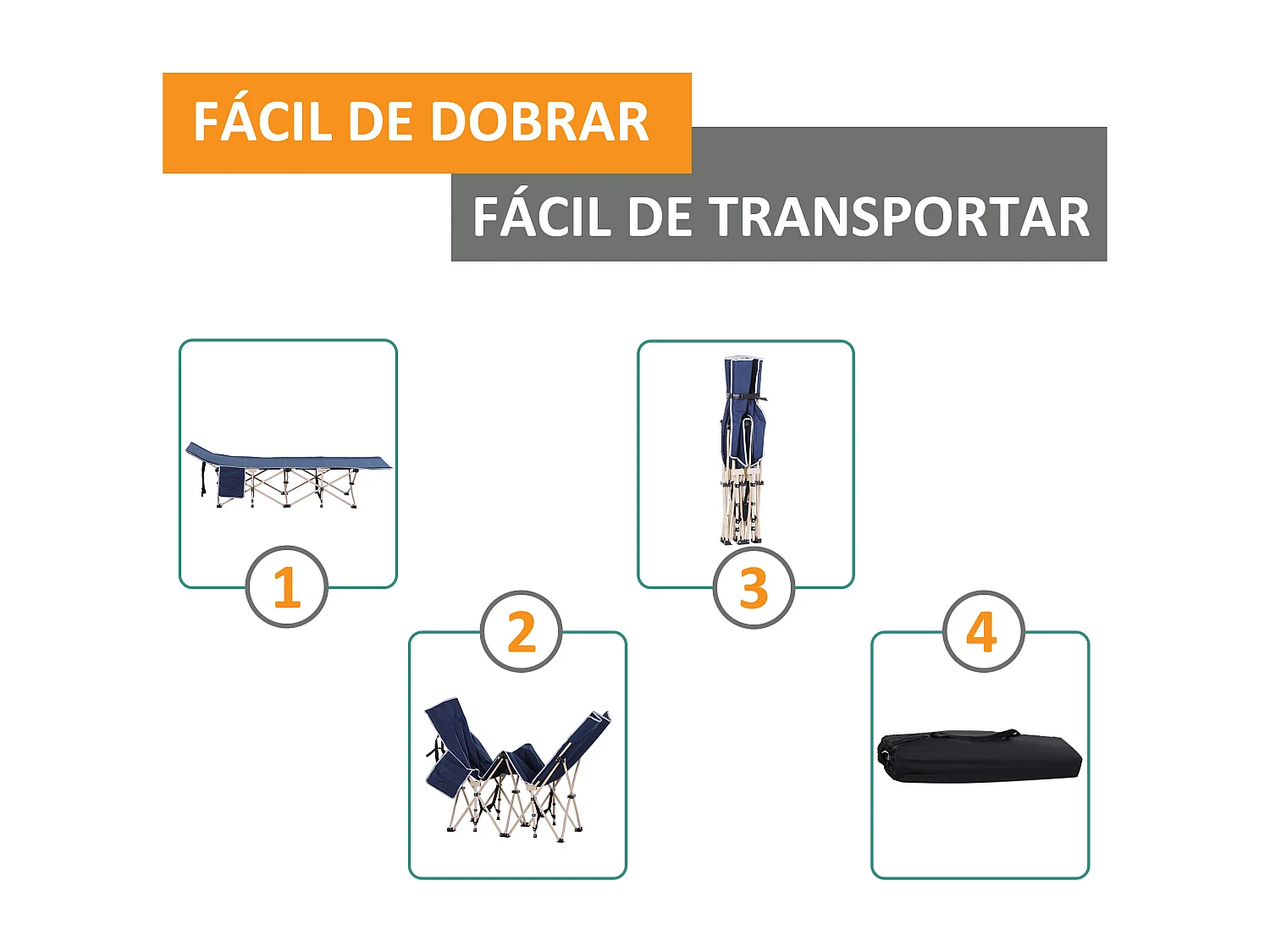 FÁCIL DE DOBRAR

FÁCIL DE TRANSPORTAR

1

2

3

4