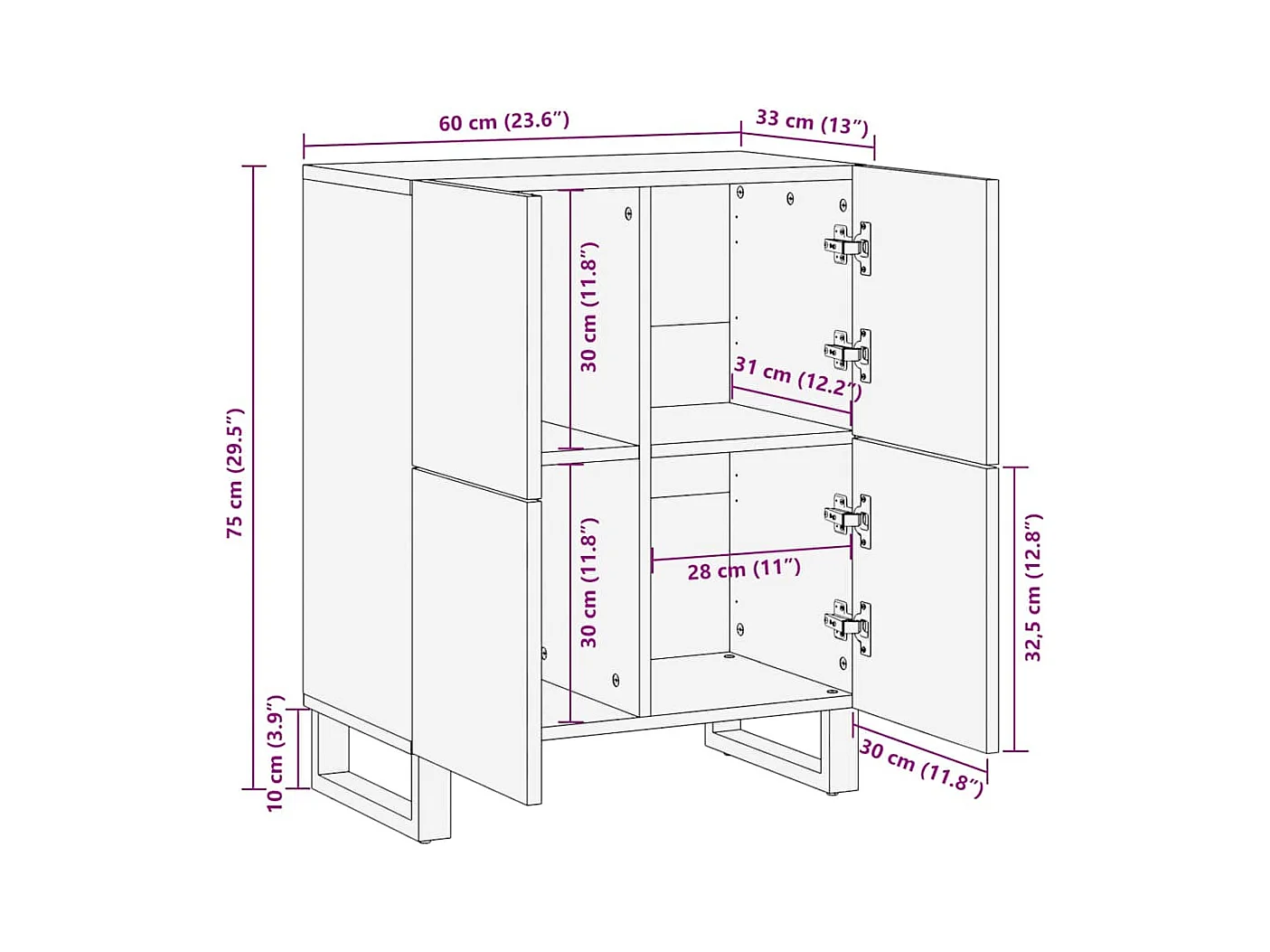 60 cm (23.6″)
33 cm (13″)
75 cm (29.5″)
30 cm (11.8″)
31 cm (12.2″)
30 cm (11.8″)
28 cm (11″)
32,5 cm (12.8″)
10 cm (3.9″)
30 cm (11.8″)