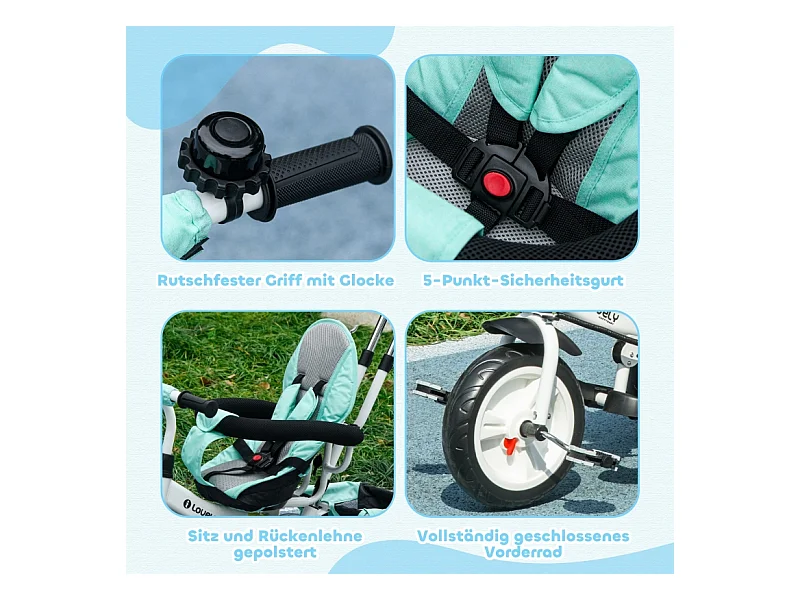 Rutschfester Griff mit Glocke

5-Punkt-Sicherheitsgurt

Sitz und Rückenlehne gepolstert

Vollständig geschlossenes Vorderrad