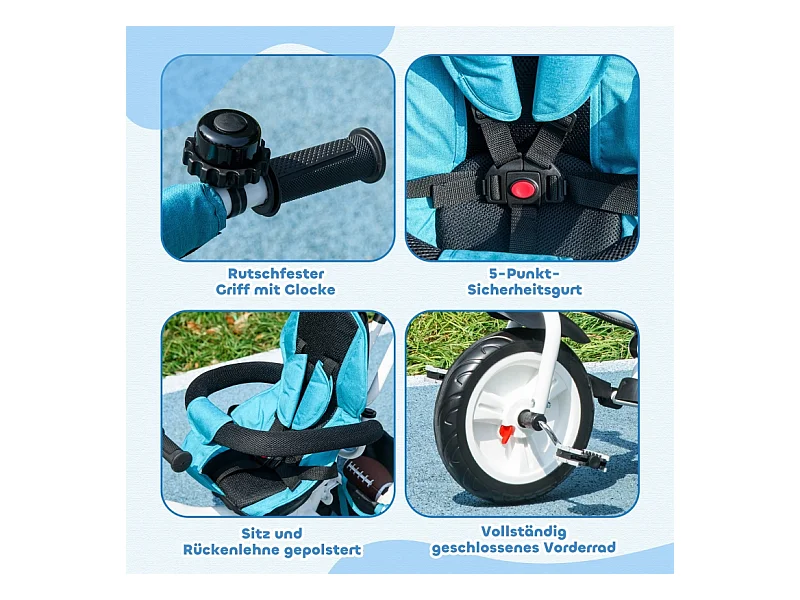 Rutschfester Griff mit Glocke

5-Punkt-Sicherheitsgurt

Sitz und Rückenlehne gepolstert

Vollständig geschlossenes Vorderrad