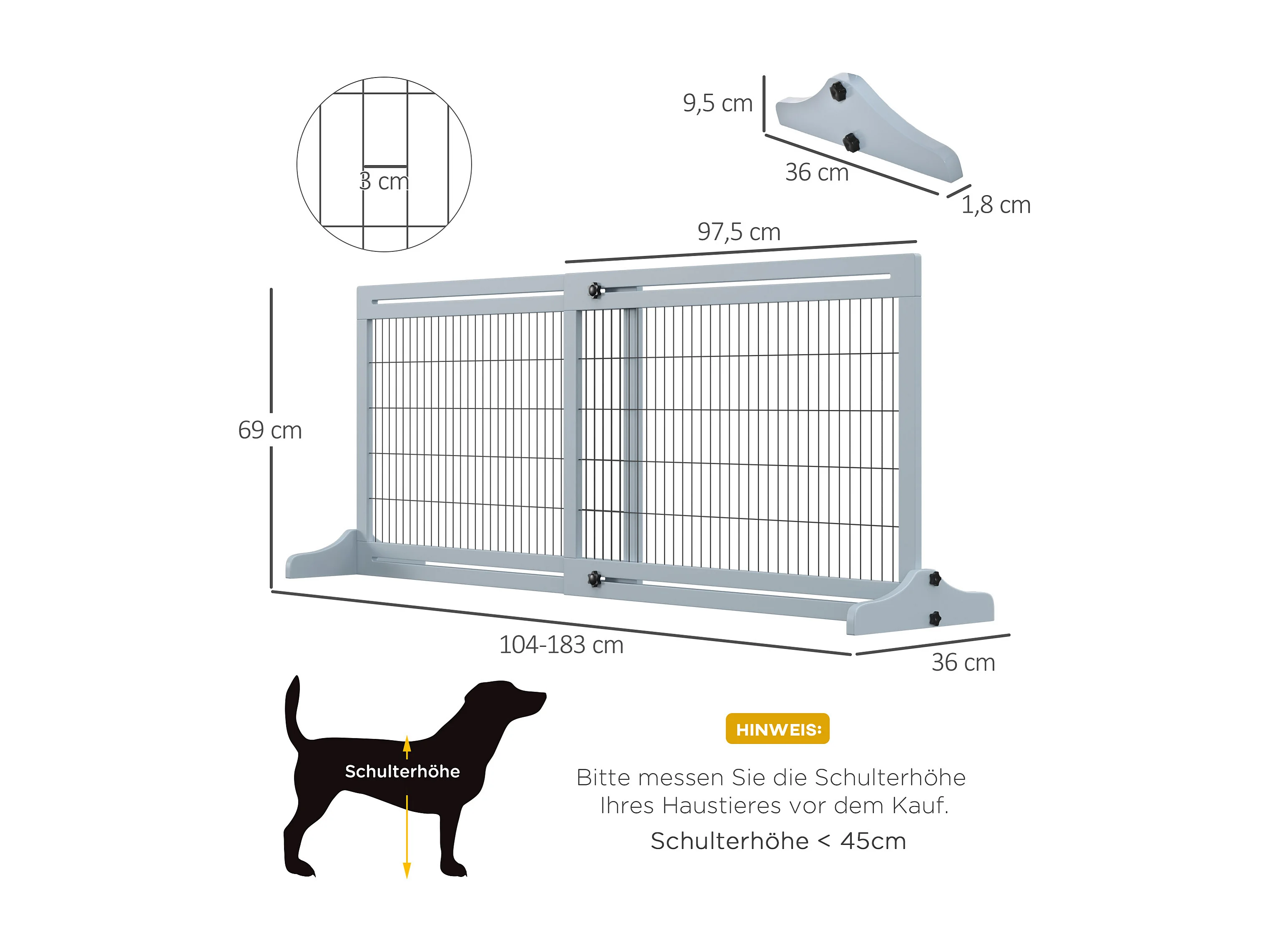 3 cm

9,5 cm

36 cm

1,8 cm

97,5 cm

69 cm

104-183 cm

36 cm

Schulterhöhe

HINWEIS:

Bitte messen Sie die Schulterhöhe Ihres Haustieres vor dem Kauf.

Schulterhöhe < 45cm