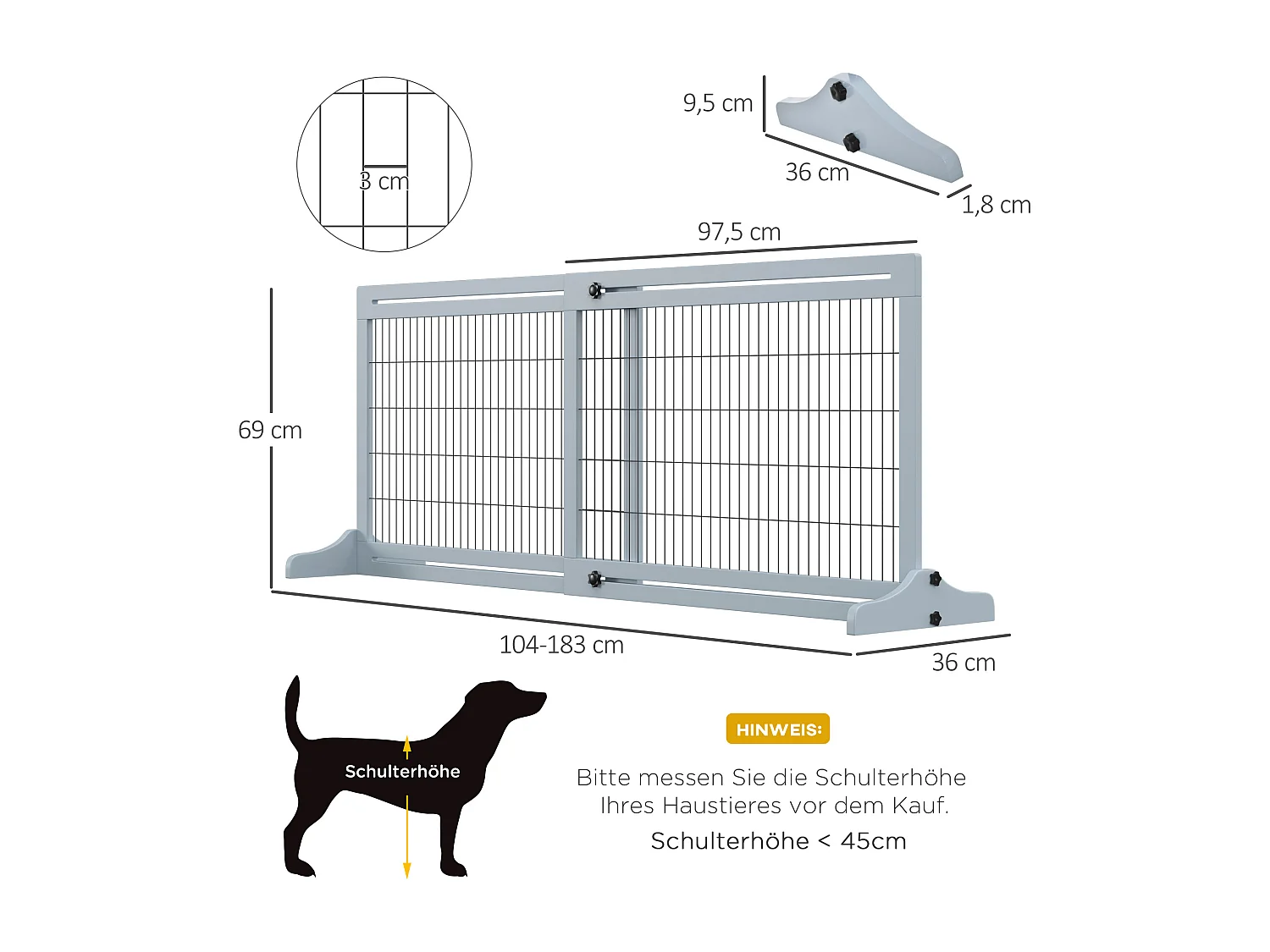 3 cm

9,5 cm

36 cm

1,8 cm

97,5 cm

69 cm

104-183 cm

36 cm

Schulterhöhe

HINWEIS:

Bitte messen Sie die Schulterhöhe Ihres Haustieres vor dem Kauf.

Schulterhöhe < 45cm